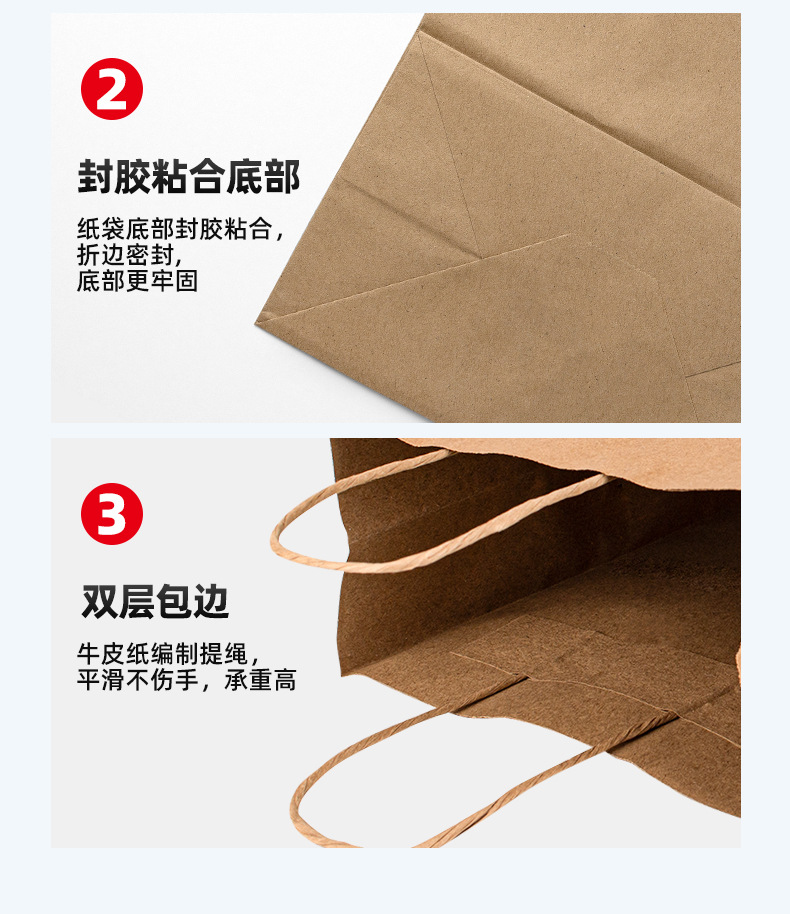 2

封胶粘合底部

纸袋底部封胶粘合，
折边密封，
底部更牢固

3

双层包边

牛皮纸编制提绳，
平滑不伤手，承重高