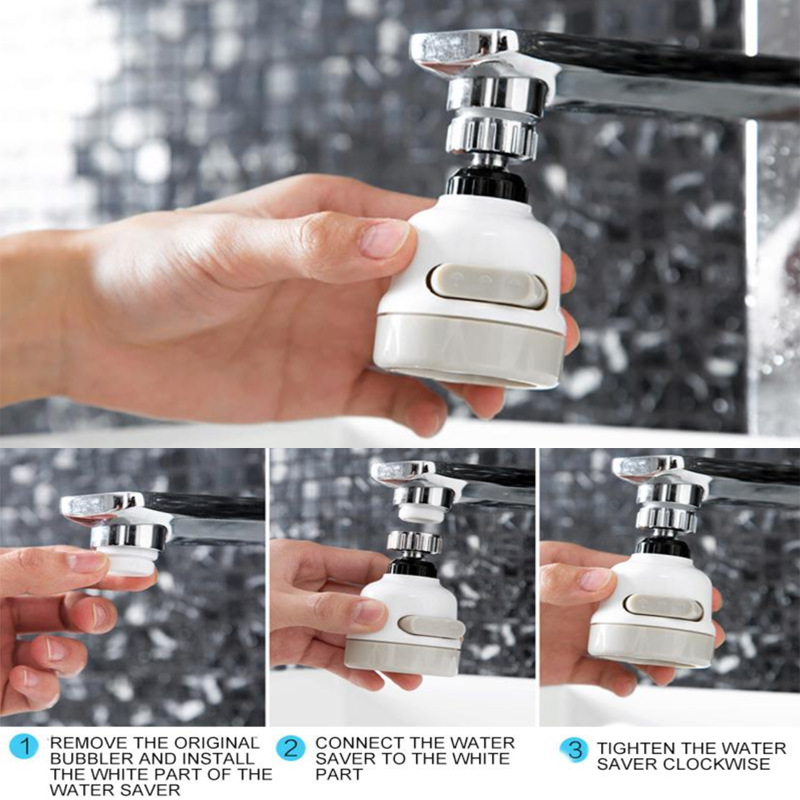 1 REMOVE THE ORIGINAL BUBBLER AND INSTALL THE WHITE PART OF THE WATER SAVER

2 CONNECT THE WATER SAVER TO THE WHITE PART

3 TIGHTEN THE WATER SAVER CLOCKWISE