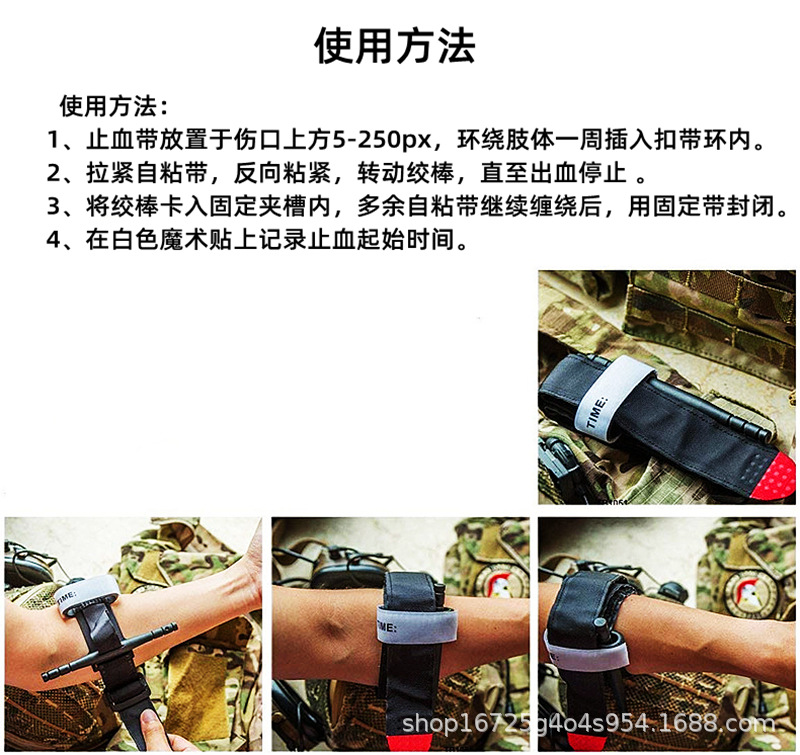 使用方法

使用方法：
1、止血带放置于伤口上方5-250px，环绕肢体一周插入扣带环内。
2、拉紧自粘带，反向粘紧，转动绞棒，直至出血停止 。
3、将绞棒卡入固定夹槽内，多余自粘带继续缠绕后，用固定带封闭。
4、在白色魔术贴上记录止血起始时间。

TIME:

TIME:

TIME:

shop16725g4o4s954.1688.com