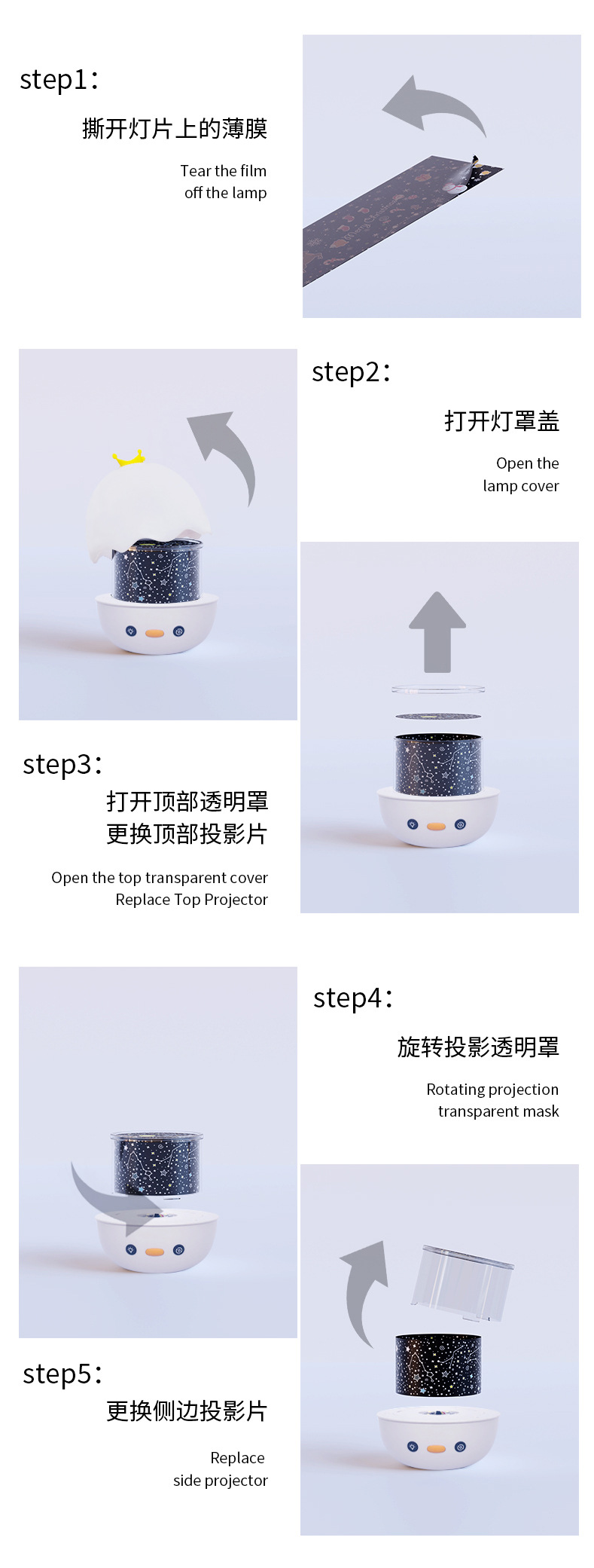 step1:

撕开灯片上的薄膜

Tear the film off the lamp

step2:

打开灯罩盖

Open the lamp cover

step3:

打开顶部透明罩
更换顶部投影片

Open the top transparent cover
Replace Top Projector

step4:

旋转投影透明罩

Rotating projection transparent mask

step5:

更换侧边投影片

Replace side projector