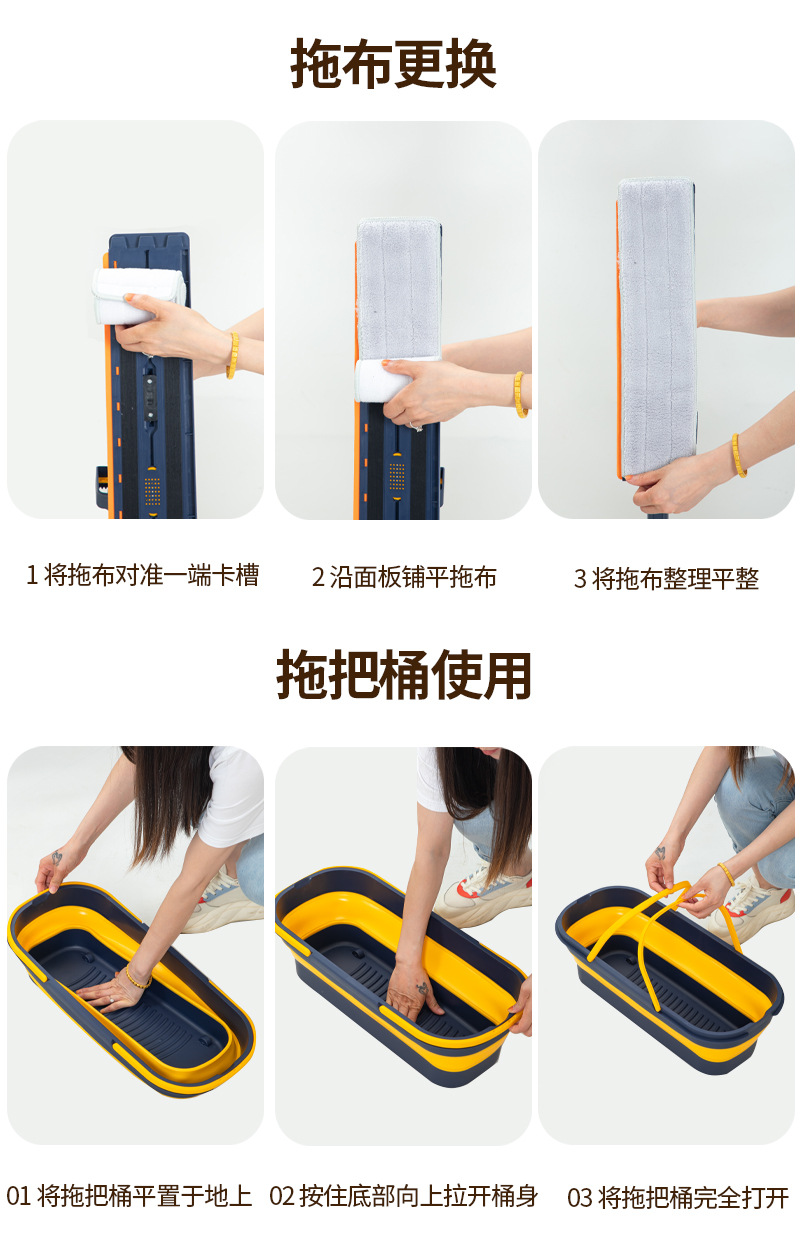 拖布更换

1 将拖布对准一端卡槽

2 沿面板铺平拖布

3 将拖布整理平整

拖把桶使用

01 将拖把桶平置于地上

02 按住底部向上拉开桶身

03 将拖把桶完全打开