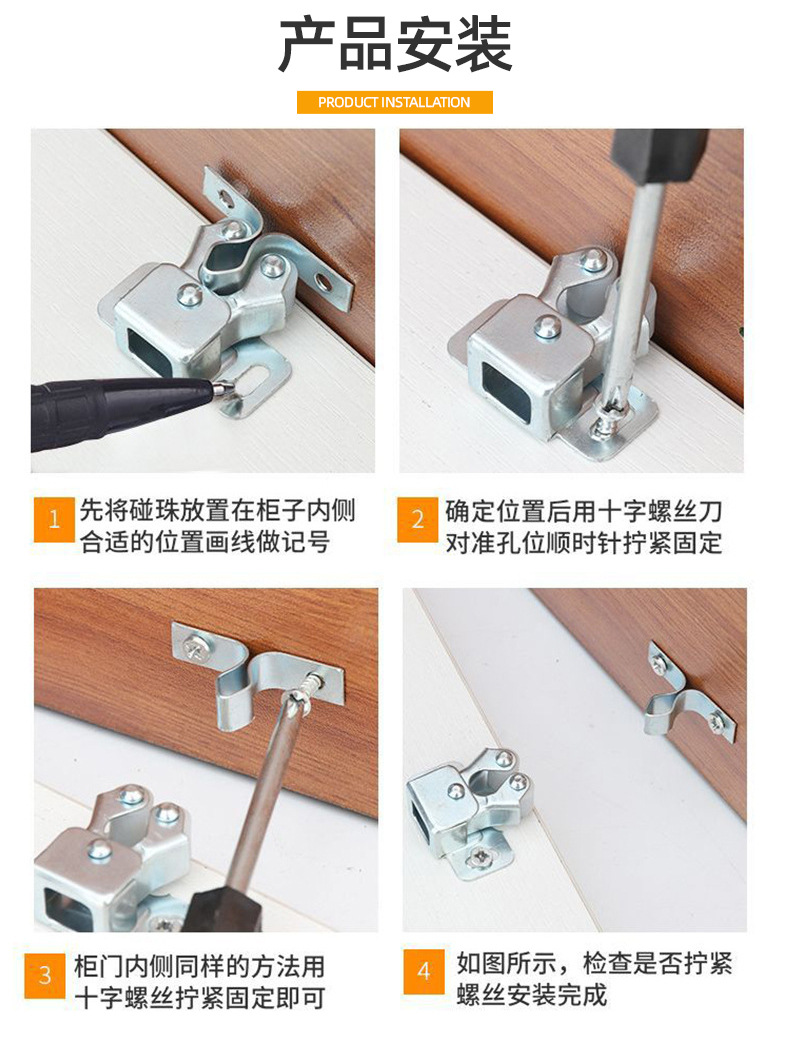 产品安装

PRODUCT INSTALLATION

1 先将碰珠放置在柜子内侧合适的位置画线做记号

2 确定位置后用十字螺丝刀对准孔位顺时针拧紧固定

3 柜门内侧同样的方法用十字螺丝拧紧固定即可

4 如图所示，检查是否拧紧螺丝安装完成