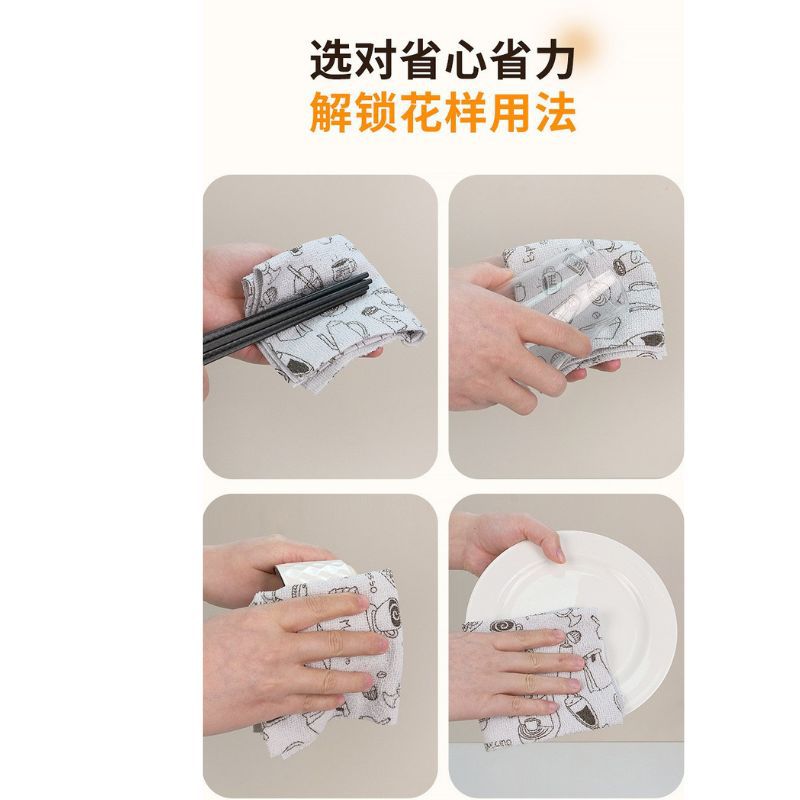 选对省心省力
解锁花样用法