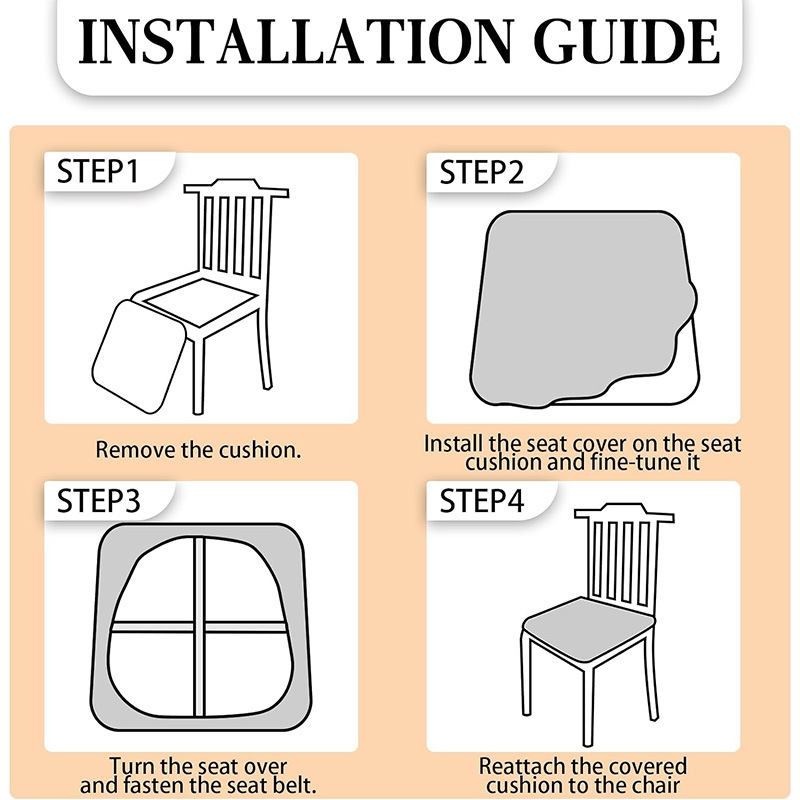 INSTALLATION GUIDE

STEP1

Remove the cushion.

STEP2

Install the seat cover on the seat cushion and fine-tune it

STEP3

Turn the seat over and fasten the seat belt.

STEP4

Reattach the covered cushion to the chair