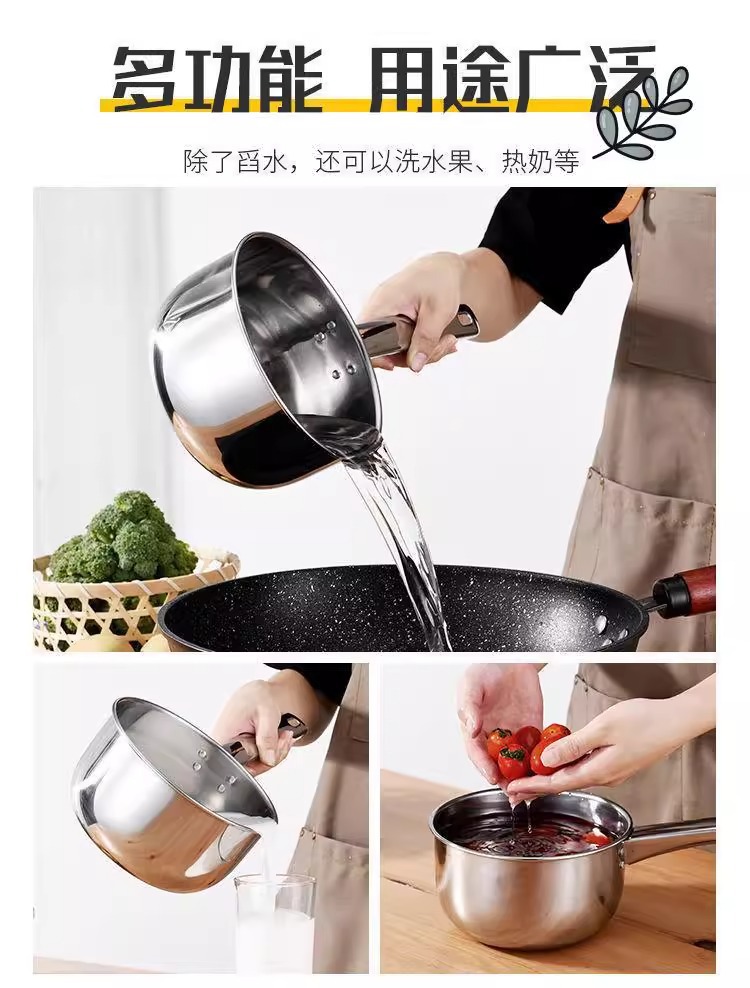 多功能 用途广泛

除了舀水，还可以洗水果、热奶等