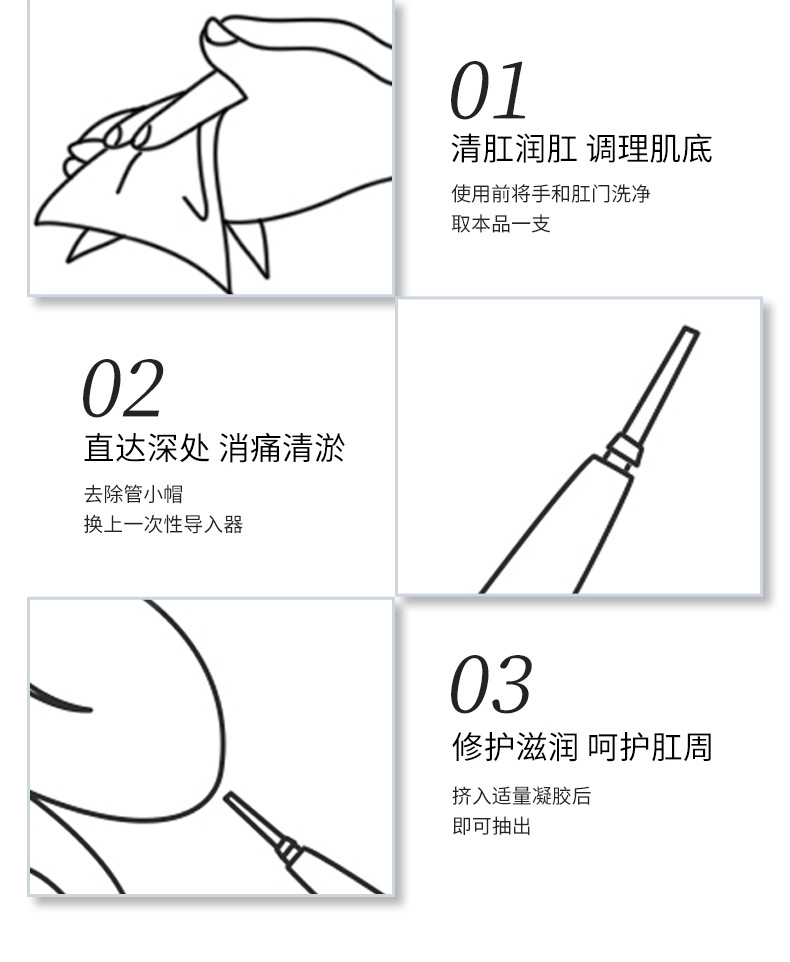 01
清肛润肛 调理肌底
使用前将手和肛门洗净
取本品一支

02
直达深处 消痛清淤
去除管小帽
换上一次性导入器

03
修护滋润 呵护肛周
挤入适量凝胶后
即可抽出