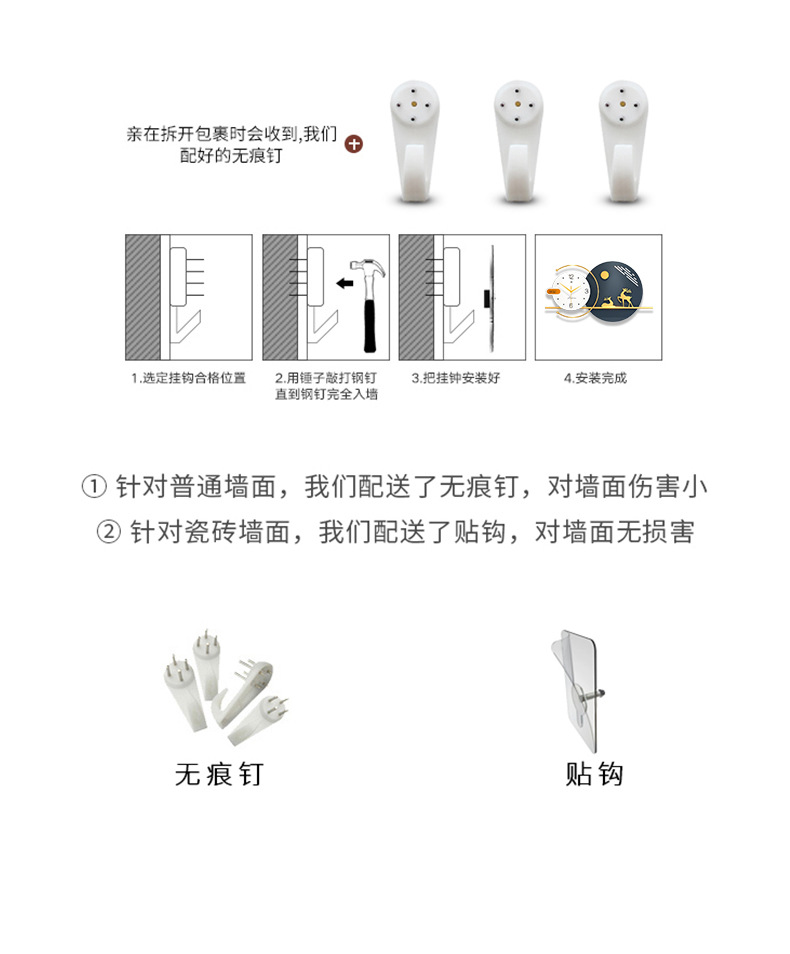 亲在拆开包裹时会收到,我们配好的无痕钉

1.选定挂钩合格位置

2.用锤子敲打钢钉直到钢钉完全入墙

3.把挂钟安装好

4.安装完成

① 针对普通墙面，我们配送了无痕钉，对墙面伤害小

② 针对瓷砖墙面，我们配送了贴钩，对墙面无损害

无痕钉

贴钩