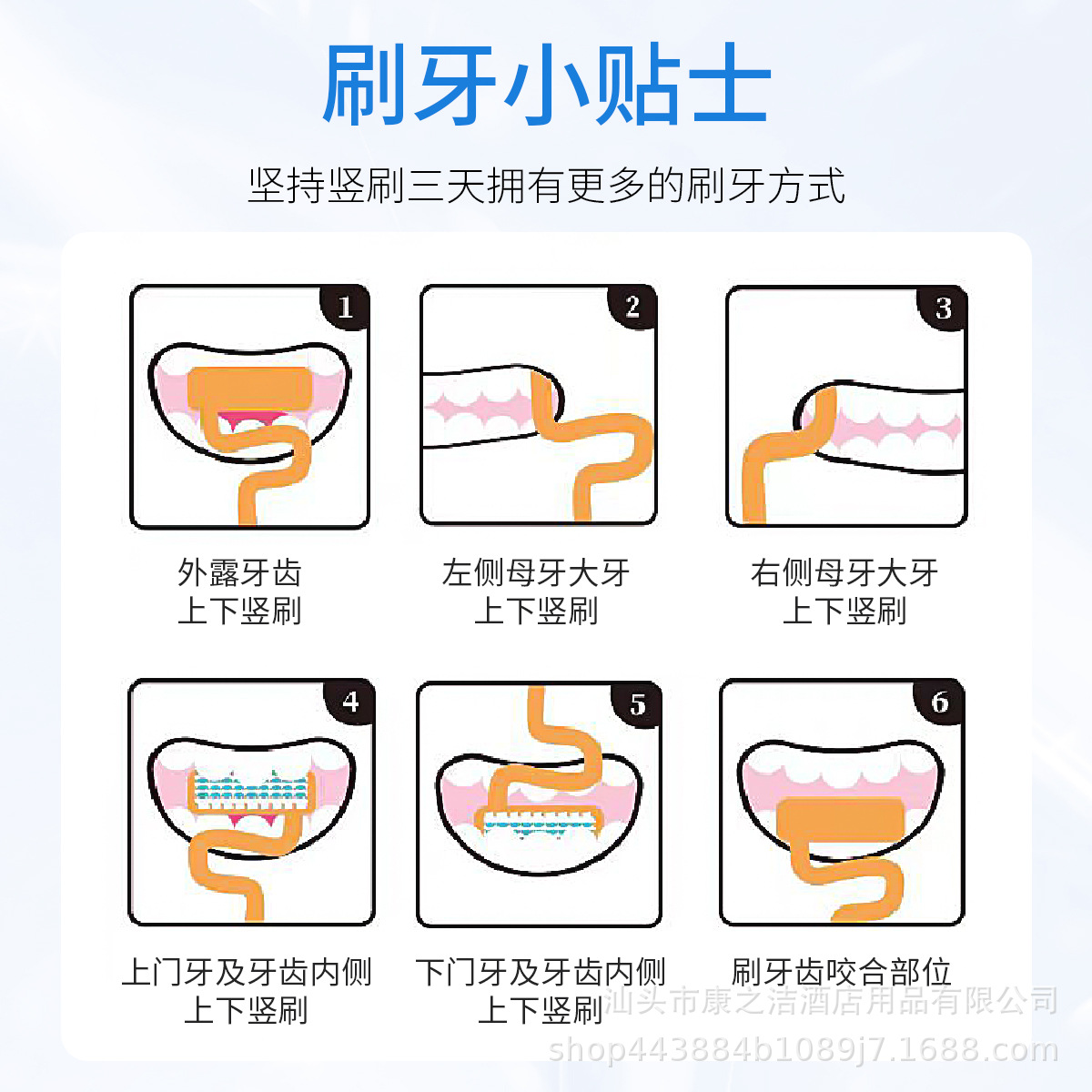 刷牙小贴士

坚持竖刷三天拥有更多的刷牙方式

1

外露牙齿
上下竖刷

2

左侧母牙大牙
上下竖刷

3

右侧母牙大牙
上下竖刷

4

上门牙及牙齿内侧
上下竖刷

5

下门牙及牙齿内侧
上下竖刷

6

刷牙齿咬合部位

汕头市康之洁酒店用品有限公司
shop443884b1089j7.1688.com