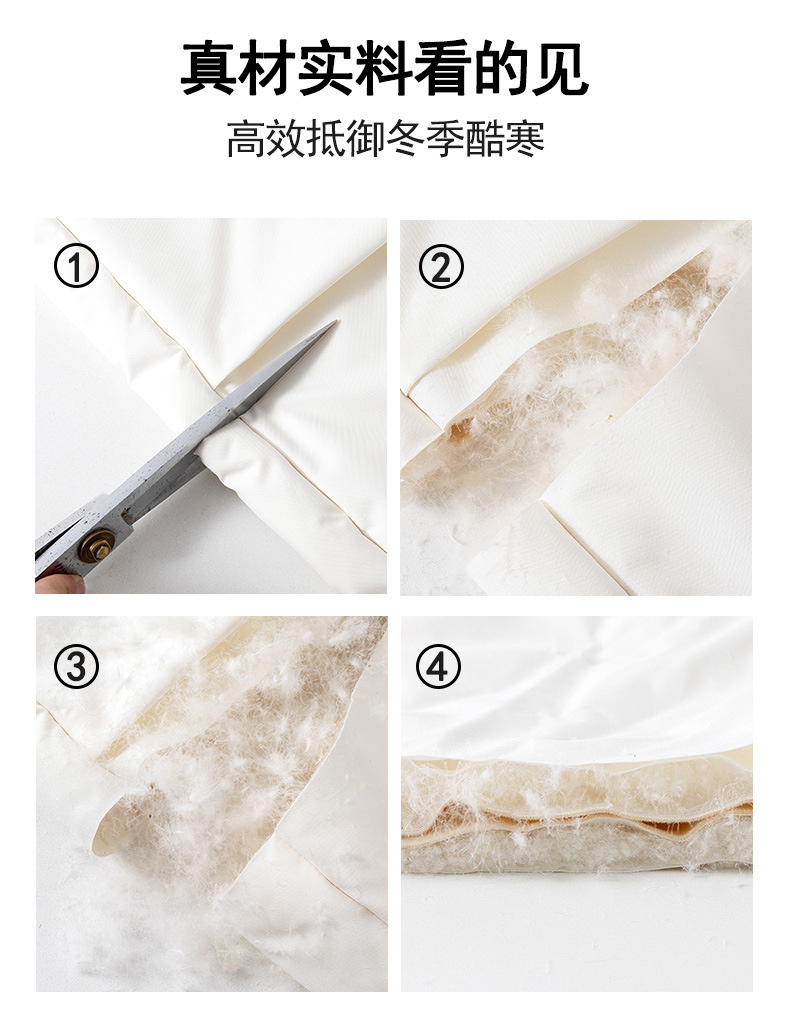 真材实料看的见

高效抵御冬季酷寒

①

②

③

④