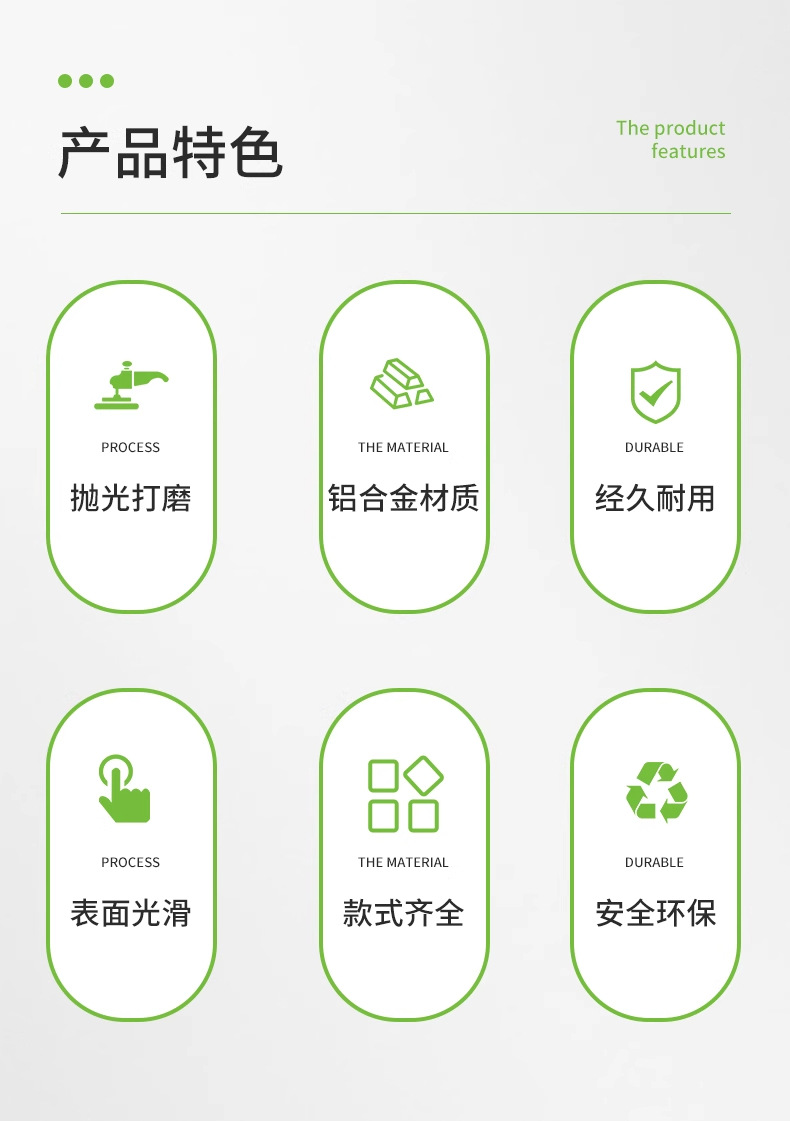 产品特色

The product features

PROCESS

抛光打磨

THE MATERIAL

铝合金材质

DURABLE

经久耐用

PROCESS

表面光滑

THE MATERIAL

款式齐全

DURABLE

安全环保