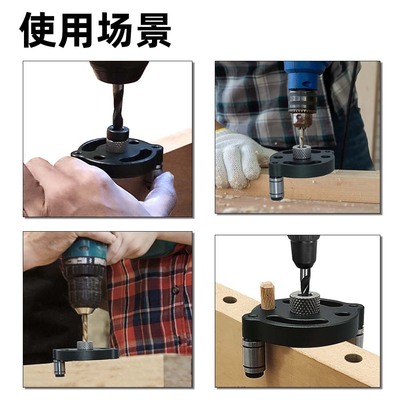 使用场景