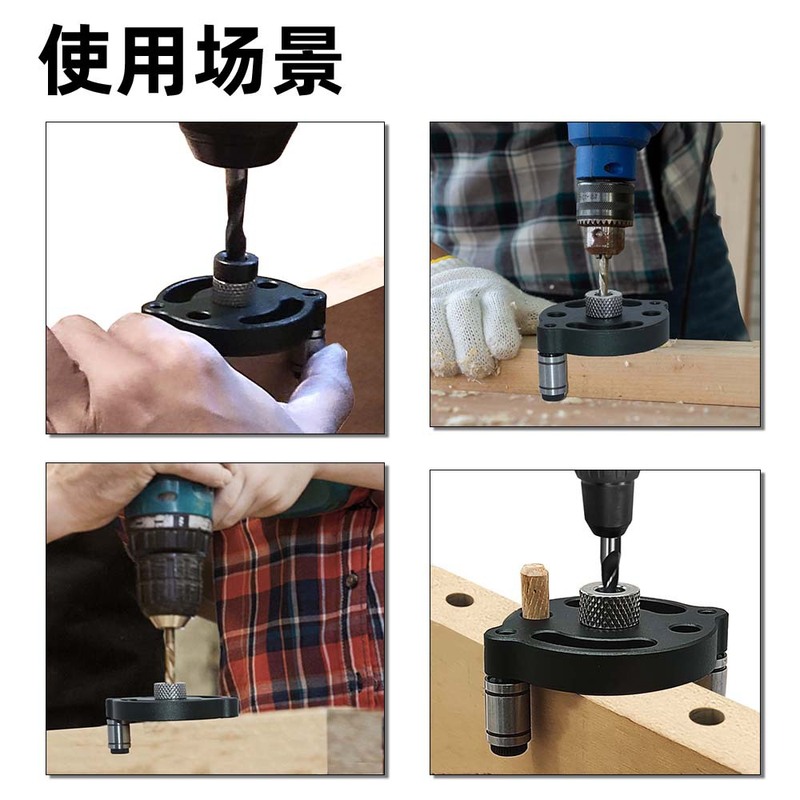 使用场景