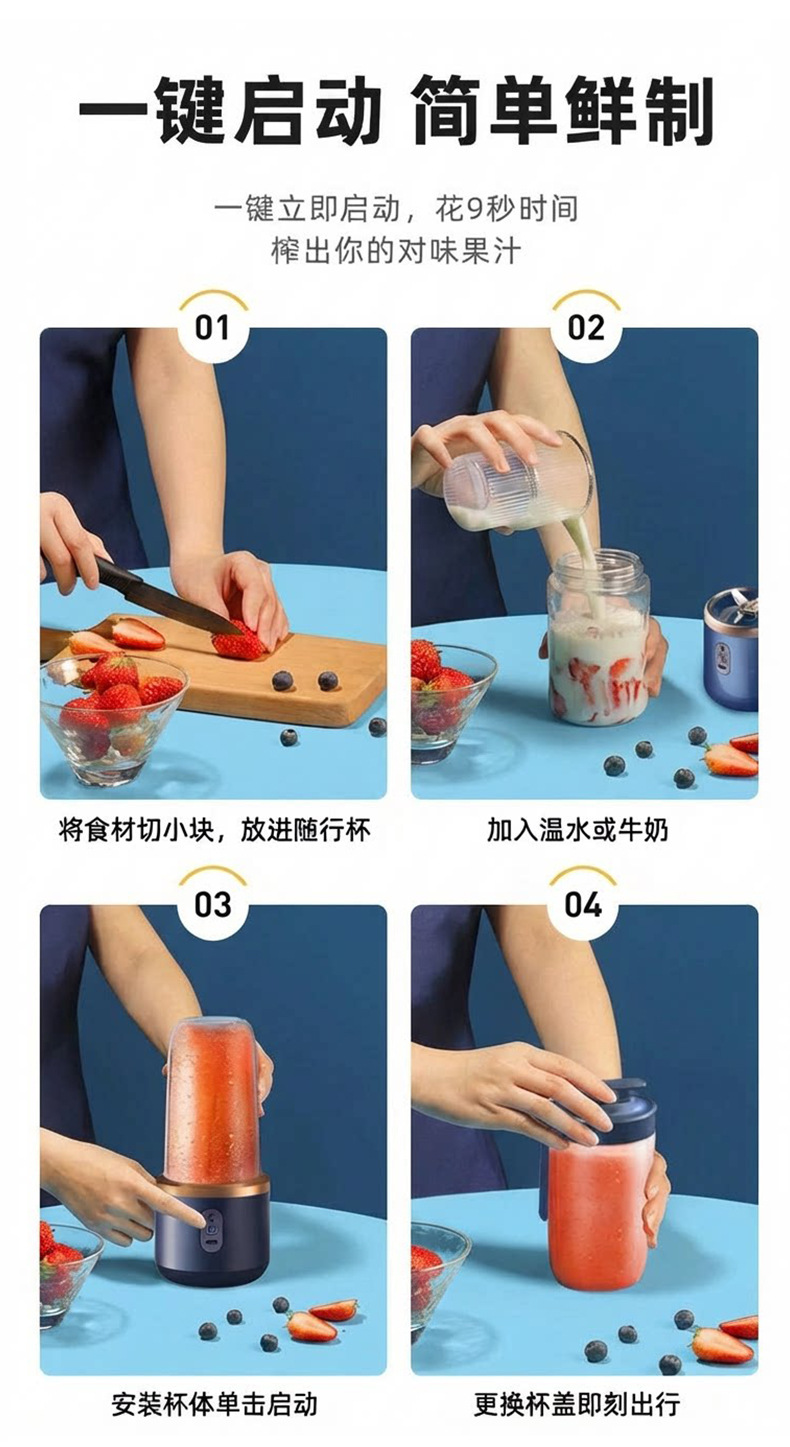 一键启动 简单鲜制

一键立即启动，花9秒时间
榨出你的对味果汁

01

将食材切小块，放进随行杯

02

加入温水或牛奶

03

安装杯体单击启动

04

更换杯盖即刻出行