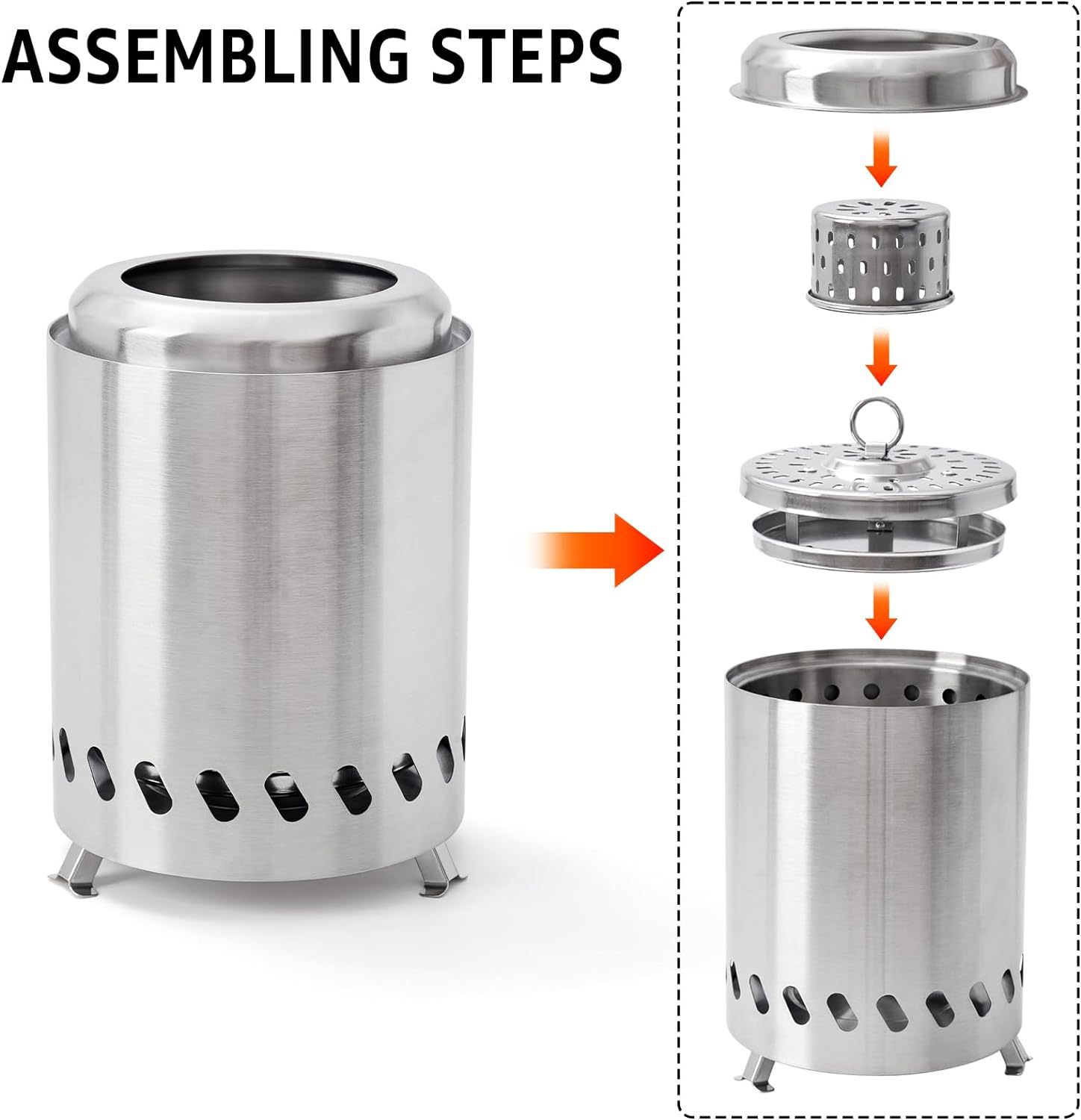 ASSEMBLING STEPS