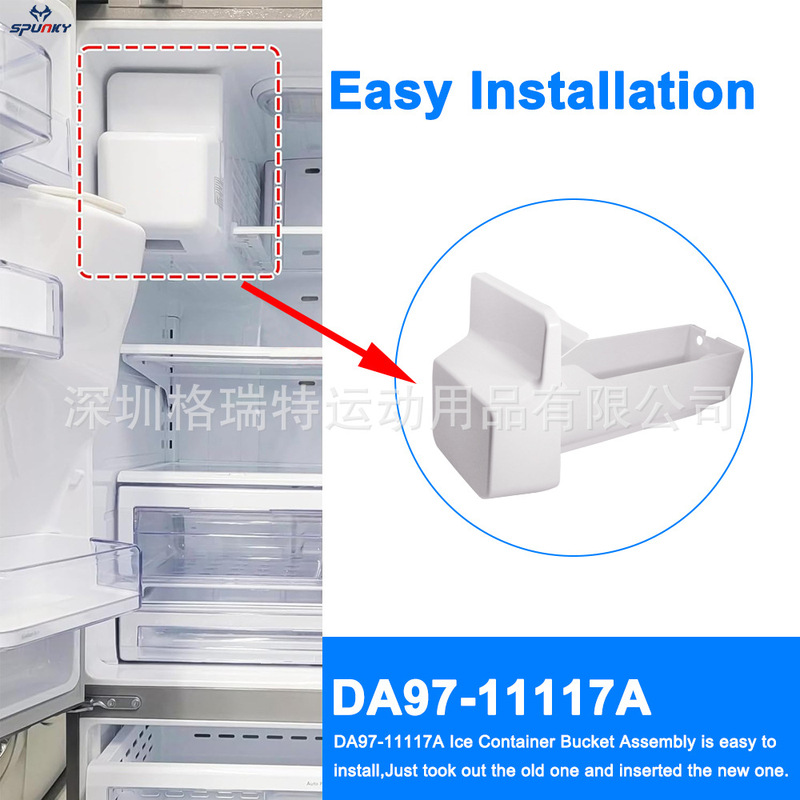 SPUNKY

Easy Installation

深圳格瑞特运动用品有限公司

DA97-11117A

DA97-11117A Ice Container Bucket Assembly is easy to install,Just took out the old one and inserted the new one.