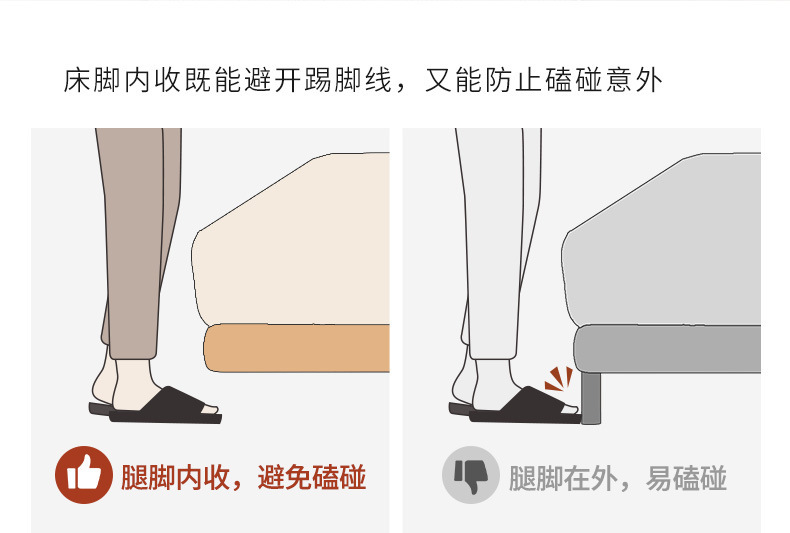 床脚内收既能避开踢脚线，又能防止磕碰意外

腿脚内收，避免磕碰

腿脚在外，易磕碰