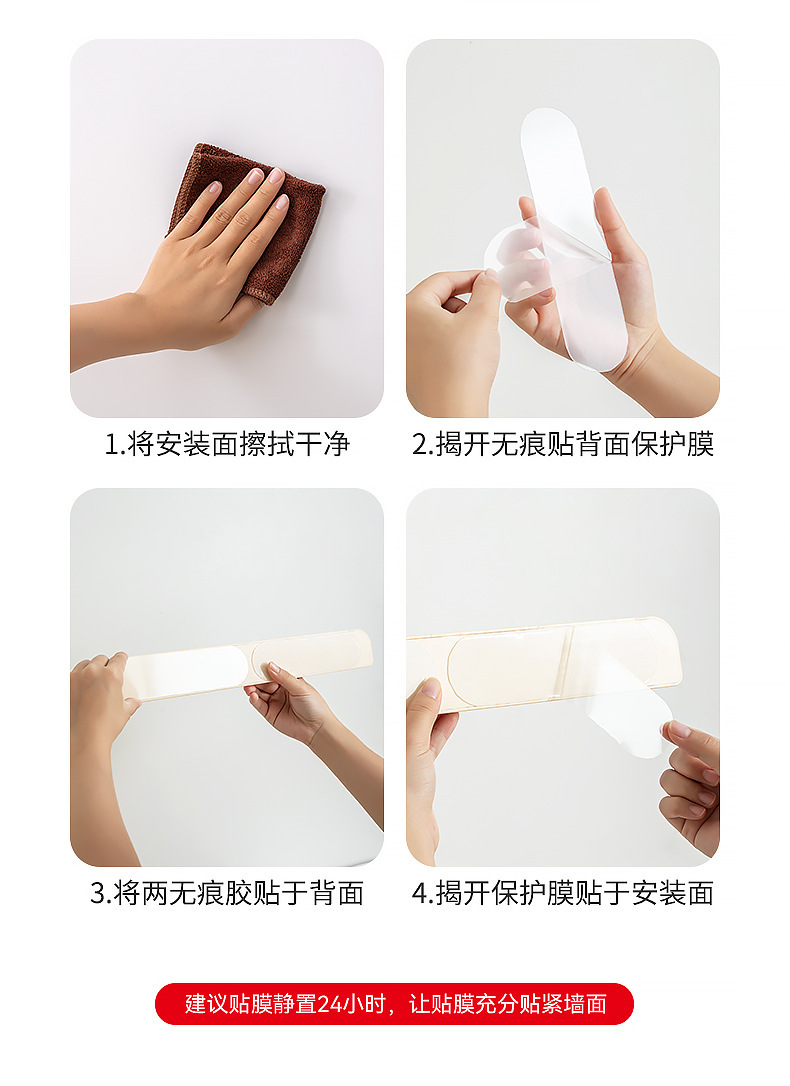 1.将安装面擦拭干净

2.揭开无痕贴背面保护膜

3.将两无痕胶贴于背面

4.揭开保护膜贴于安装面

建议贴膜静置24小时，让贴膜充分贴紧墙面