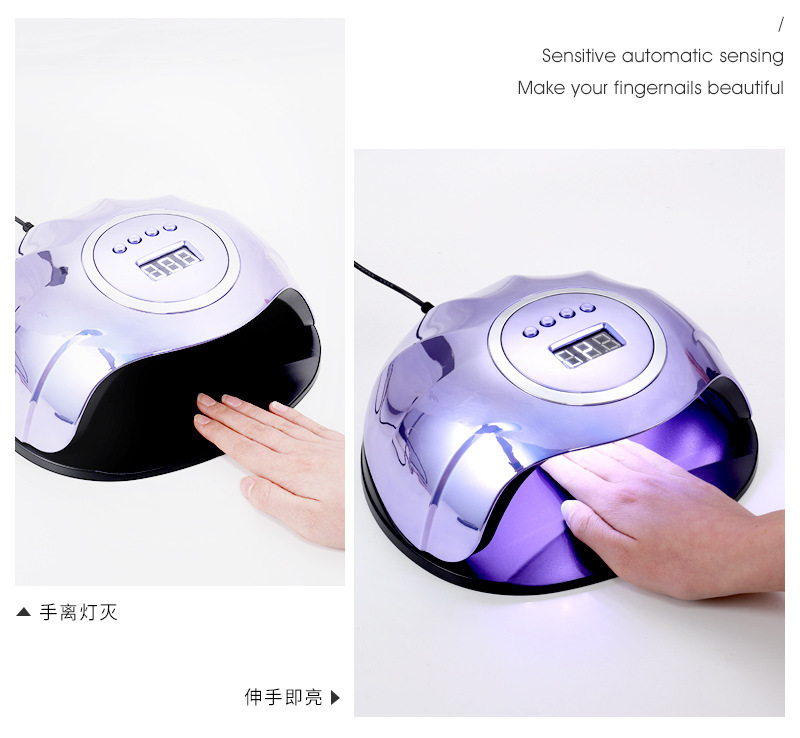 /
Sensitive automatic sensing
Make your fingernails beautiful

▲ 手离灯灭

伸手即亮 ▶