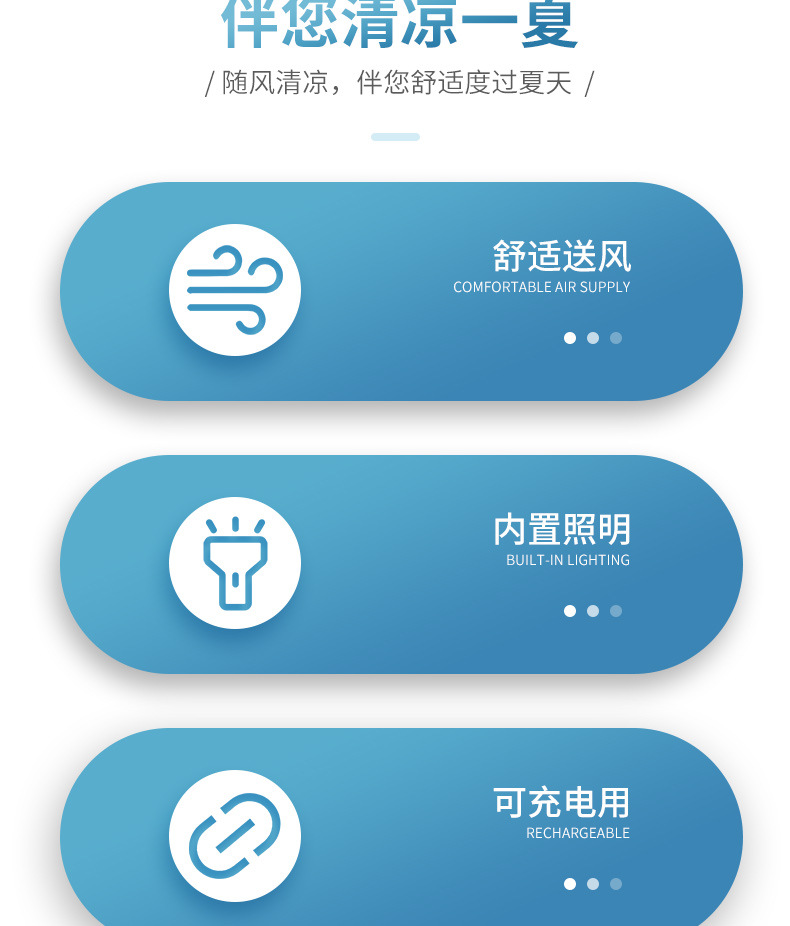 伴您清凉一夏

/ 随风清凉，伴您舒适度过夏天 /

舒适送风
COMFORTABLE AIR SUPPLY

内置照明
BUILT-IN LIGHTING

可充电用
RECHARGEABLE