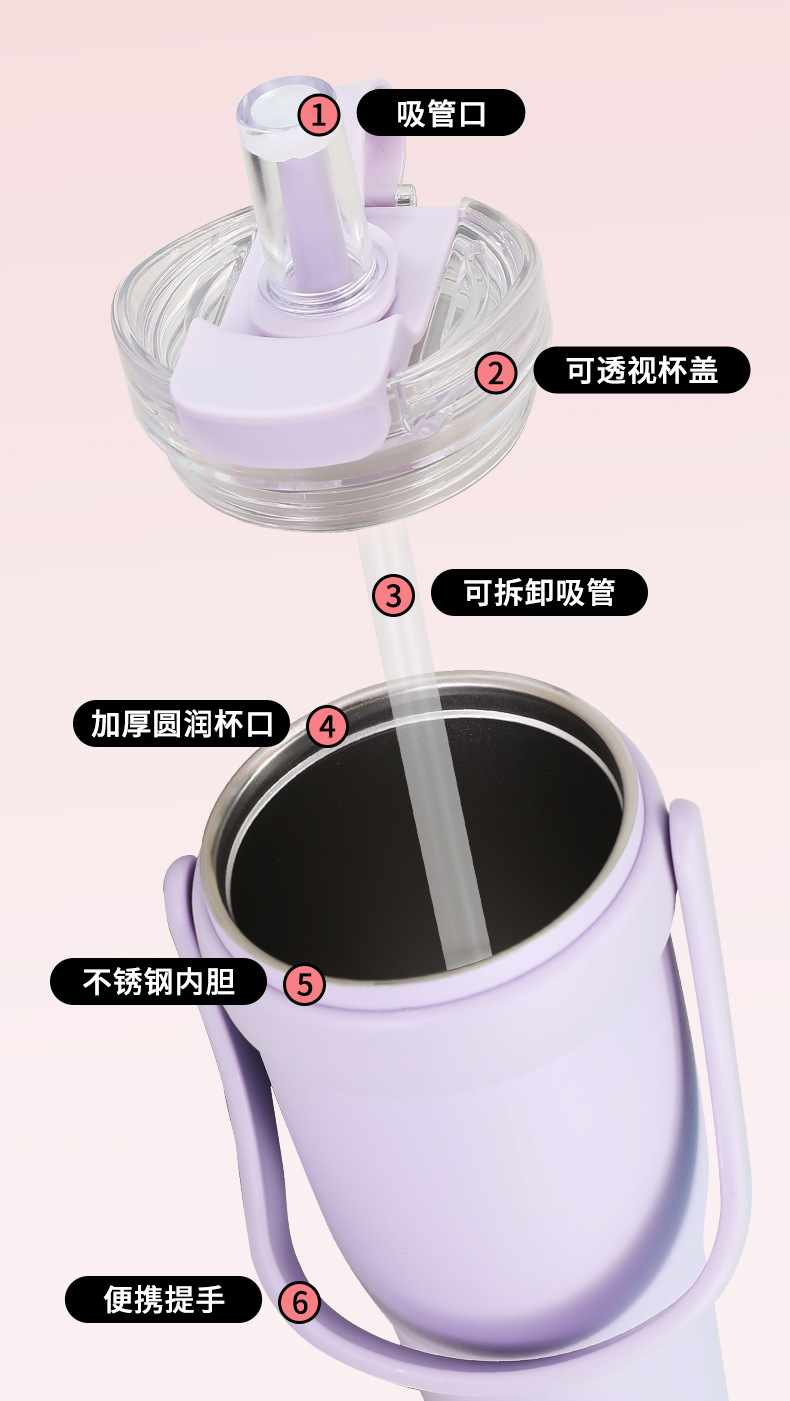 1 吸管口

2 可透视杯盖

3 可拆卸吸管

加厚圆润杯口 4

不锈钢内胆 5

便携提手 6