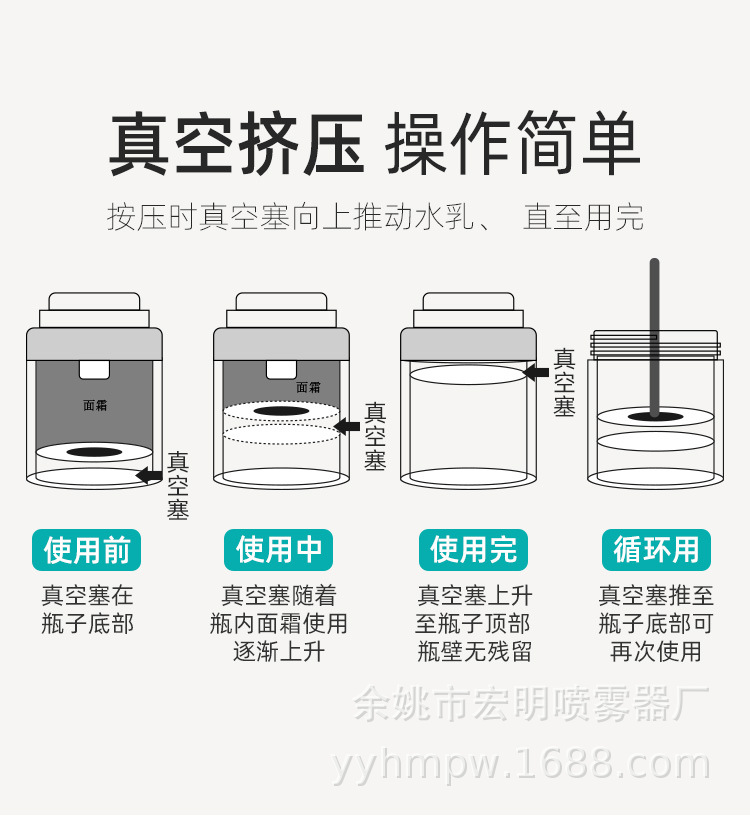 真空挤压 操作简单

按压时真空塞向上推动水乳、 直至用完

面霜

真空塞

面霜

真空塞

真空塞

使用前

真空塞在瓶子底部

使用中

真空塞随着瓶内面霜使用逐渐上升

使用完

真空塞上升至瓶子顶部瓶壁无残留

循环用

真空塞推至瓶子底部可再次使用

余姚市宏明喷雾器厂

yyhmpw.1688.com