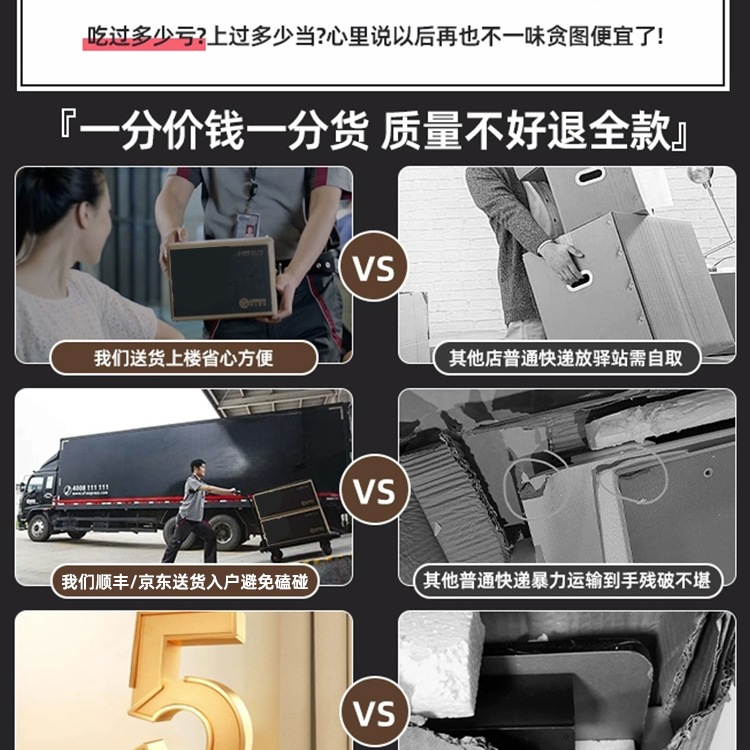 吃过多少亏?上过多少当?心里说以后再也不一味贪图便宜了!

『一分价钱一分货 质量不好退全款』

VS

我们送货上楼省心方便

其他店普通快递放驿站需自取

4008 111 111

VS

我们顺丰/京东送货入户避免磕碰

其他普通快递暴力运输到手残破不堪

5

VS