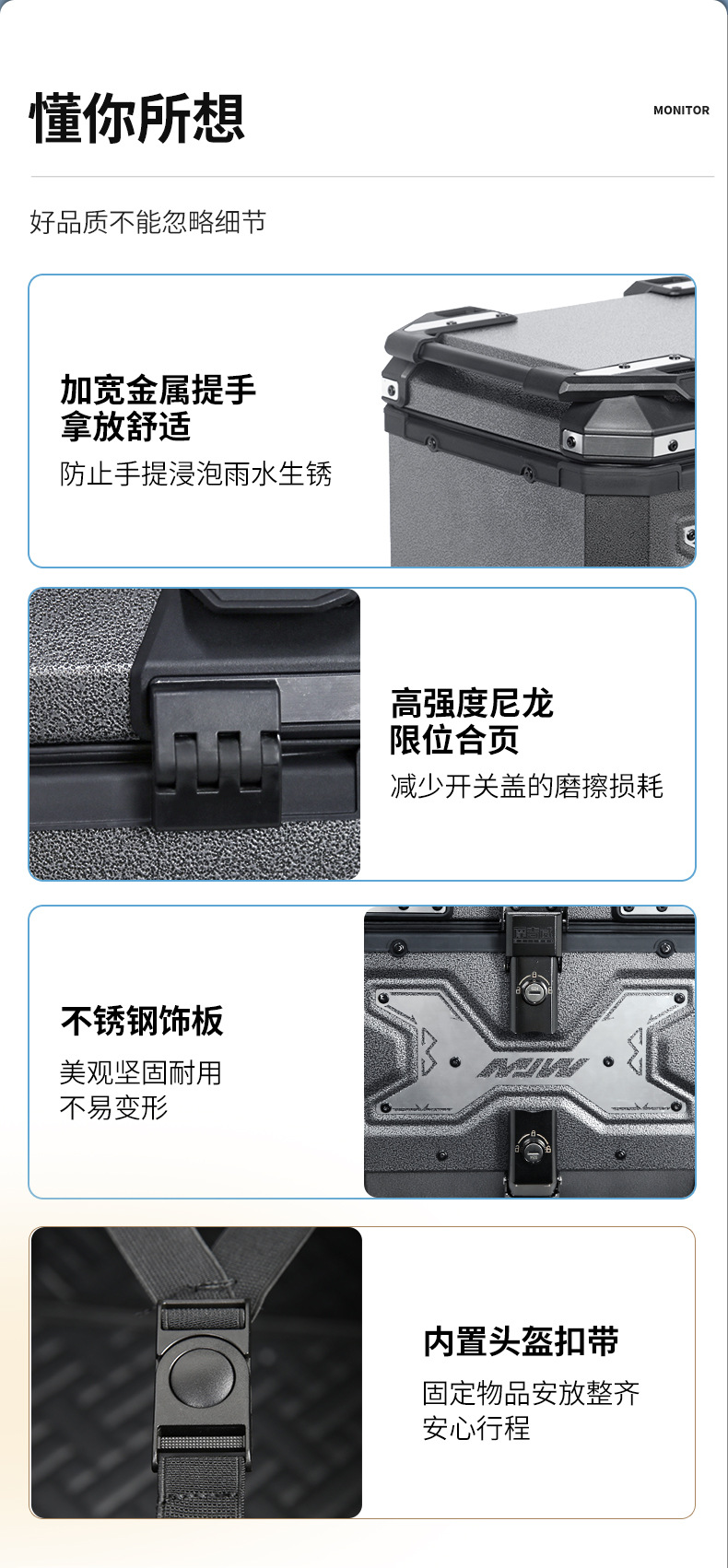 懂你所想

MONITOR

好品质不能忽略细节

加宽金属提手
拿放舒适

防止手提浸泡雨水生锈

高强度尼龙
限位合页

减少开关盖的磨擦损耗

不锈钢饰板

美观坚固耐用
不易变形

MJW

内置头盔扣带

固定物品安放整齐
安心行程