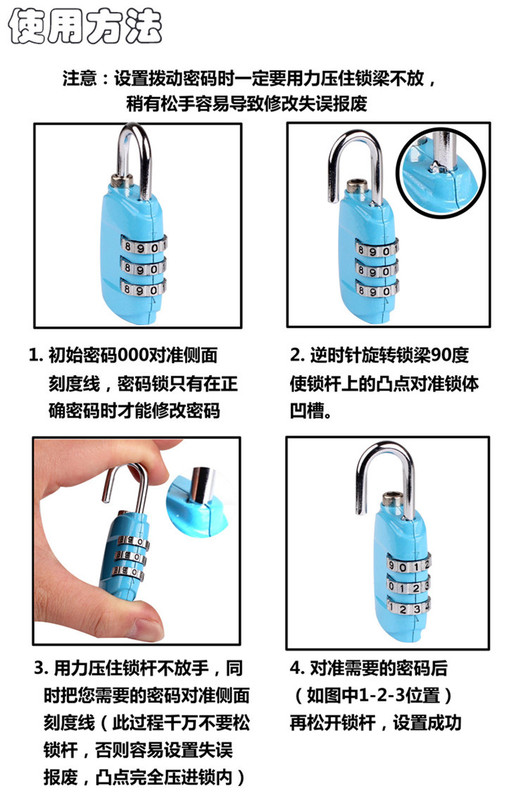 使用方法

注意：设置拨动密码时一定要用力压住锁梁不放，稍有松手容易导致修改失误报废

8 9 0 1
8 9 0 1
8 9 0 1

8 9 0 1
8 9 0 1
8 9 0 1

1. 初始密码000对准侧面刻度线，密码锁只有在正确密码时才能修改密码

2. 逆时针旋转锁梁90度使锁杆上的凸点对准锁体凹槽。

9 0 1 2
0 1 2 3
1 2 3 4

3. 用力压住锁杆不放手，同时把您需要的密码对准侧面刻度线（此过程千万不要松锁杆，否则容易设置失误报废，凸点完全压进锁内）

4. 对准需要的密码后（如图中1-2-3位置）再松开锁杆，设置成功