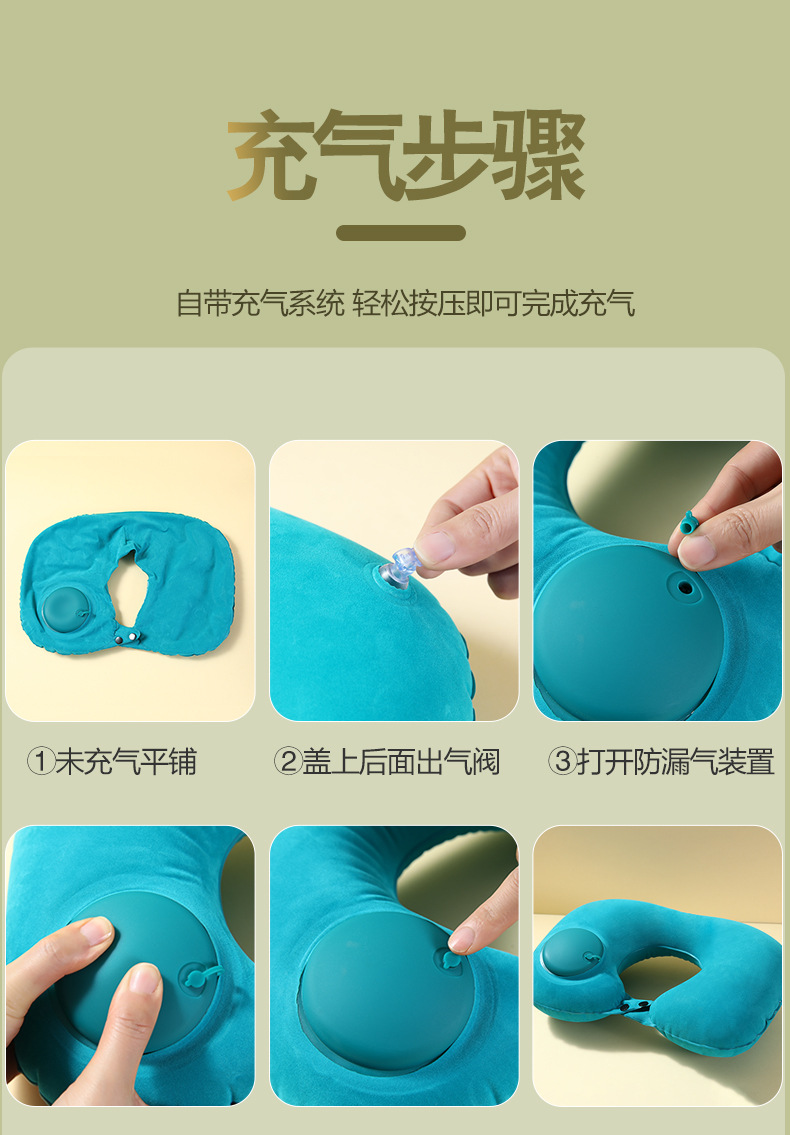 充气步骤

自带充气系统 轻松按压即可完成充气

①未充气平铺

②盖上后面出气阀

③打开防漏气装置