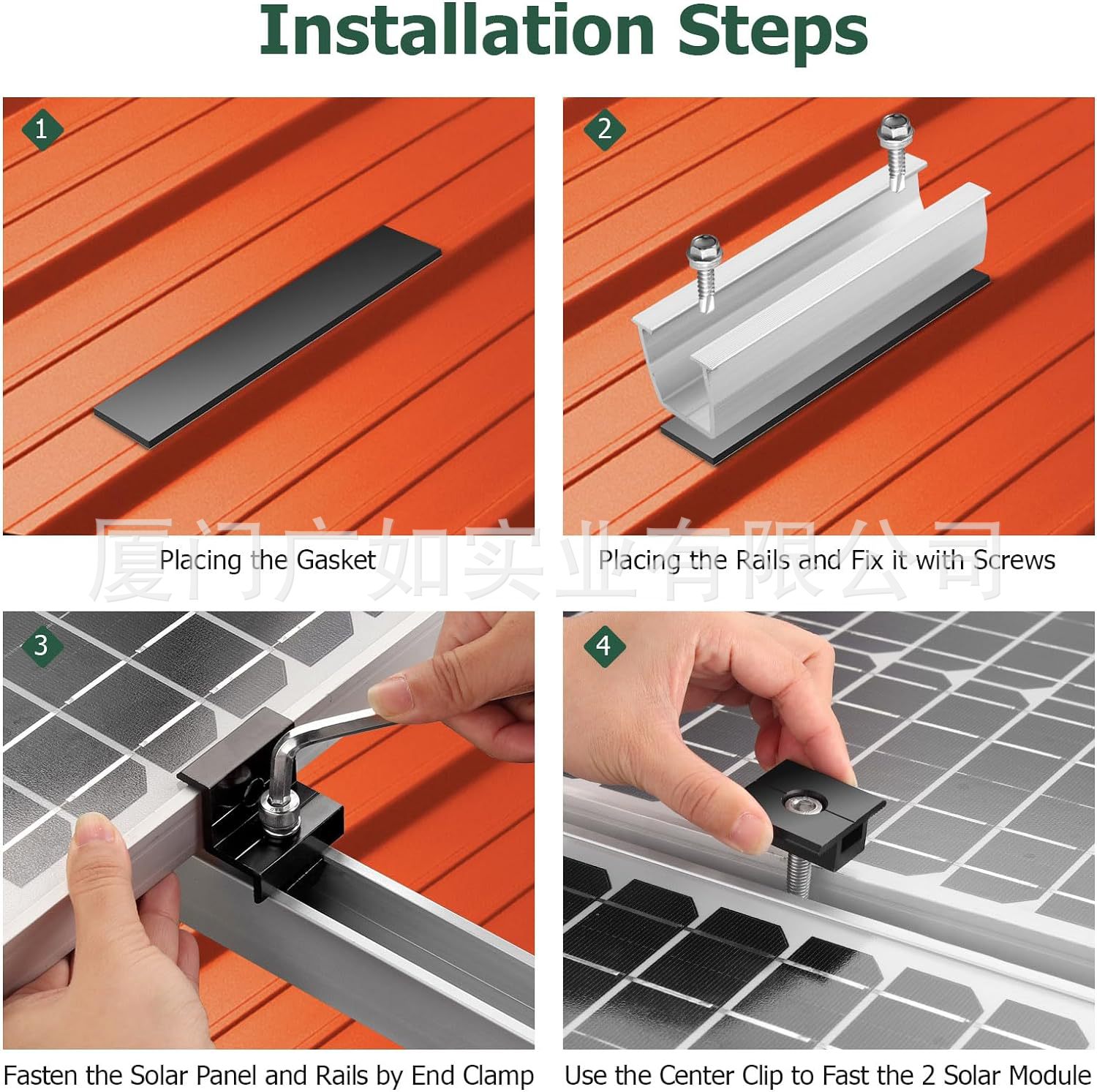 Installation Steps

1

Placing the Gasket

2

Placing the Rails and Fix it with Screws

厦门广如实业有限公司

3

Fasten the Solar Panel and Rails by End Clamp

4

Use the Center Clip to Fast the 2 Solar Module