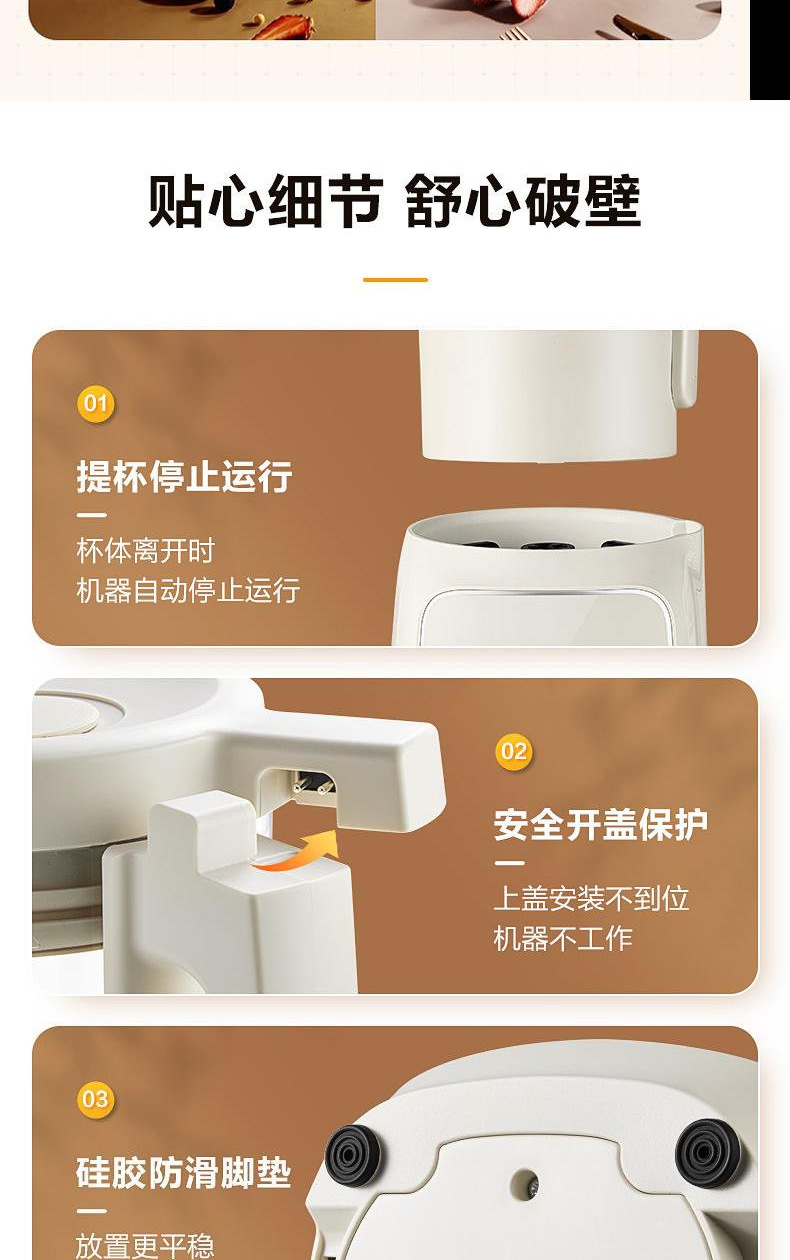 贴心细节 舒心破壁

01

提杯停止运行

杯体离开时
机器自动停止运行

02

安全开盖保护

上盖安装不到位
机器不工作

03

硅胶防滑脚垫

放置更平稳