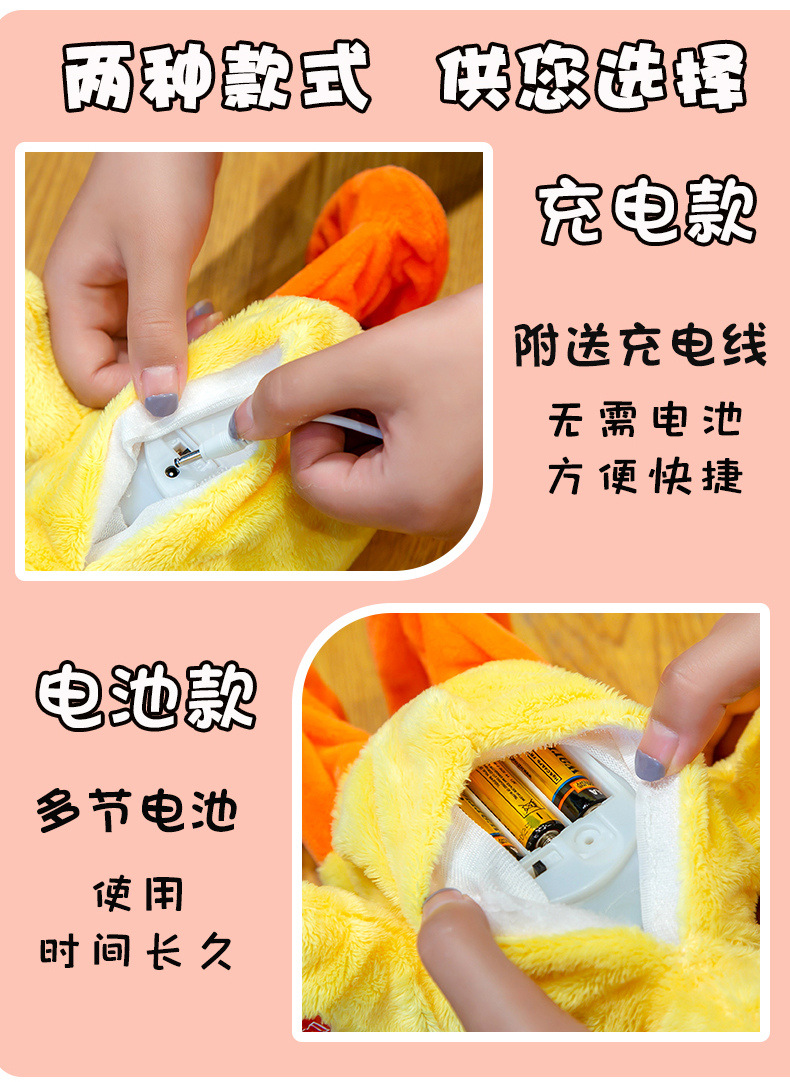 两种款式 供您选择

充电款

附送充电线

无需电池

方便快捷

电池款

多节电池

使用

时间长久