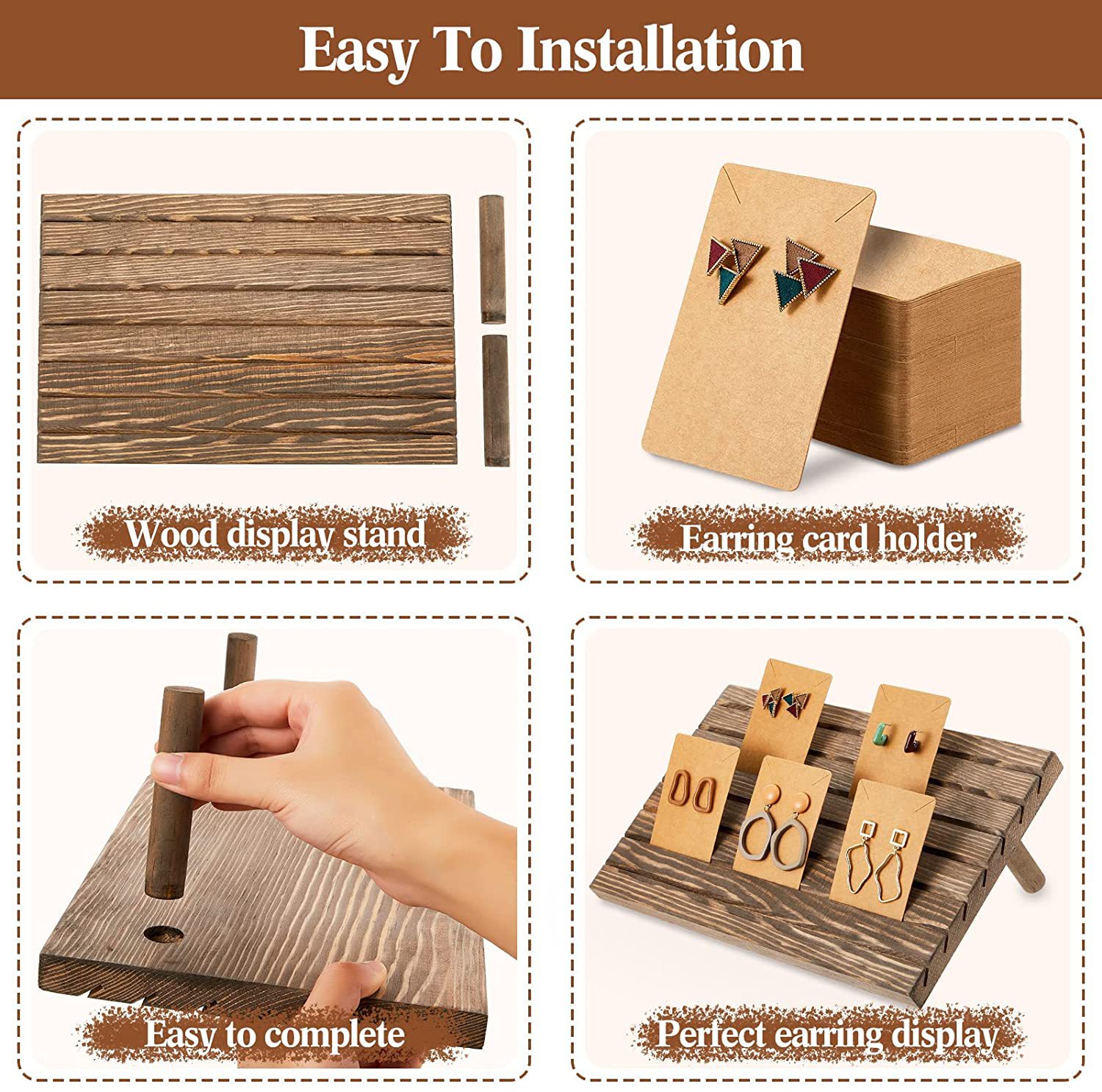 Easy To Installation

Wood display stand

Earring card holder

Easy to complete

Perfect earring display