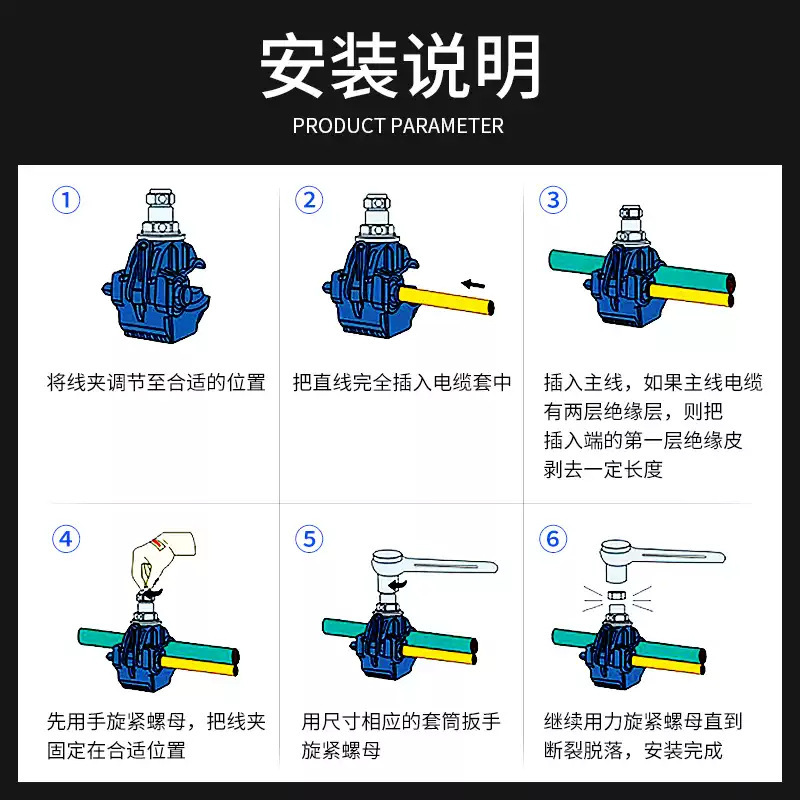 安装说明
PRODUCT PARAMETER

①
将线夹调节至合适的位置

②
把直线完全插入电缆套中

③
插入主线，如果主线电缆有两层绝缘层，则把插入端的第一层绝缘皮剥去一定长度

④
先用手旋紧螺母，把线夹固定在合适位置

⑤
用尺寸相应的套筒扳手旋紧螺母

⑥
继续用力旋紧螺母直到断裂脱落，安装完成