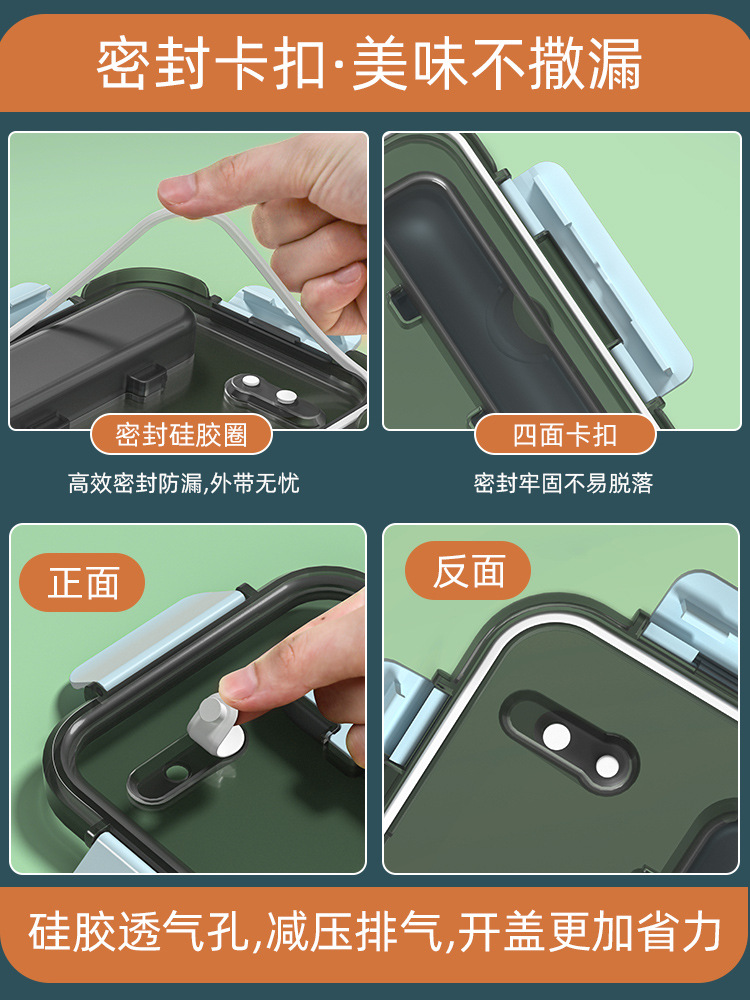 密封卡扣·美味不撒漏

密封硅胶圈

高效密封防漏,外带无忧

四面卡扣

密封牢固不易脱落

正面

反面

硅胶透气孔,减压排气,开盖更加省力