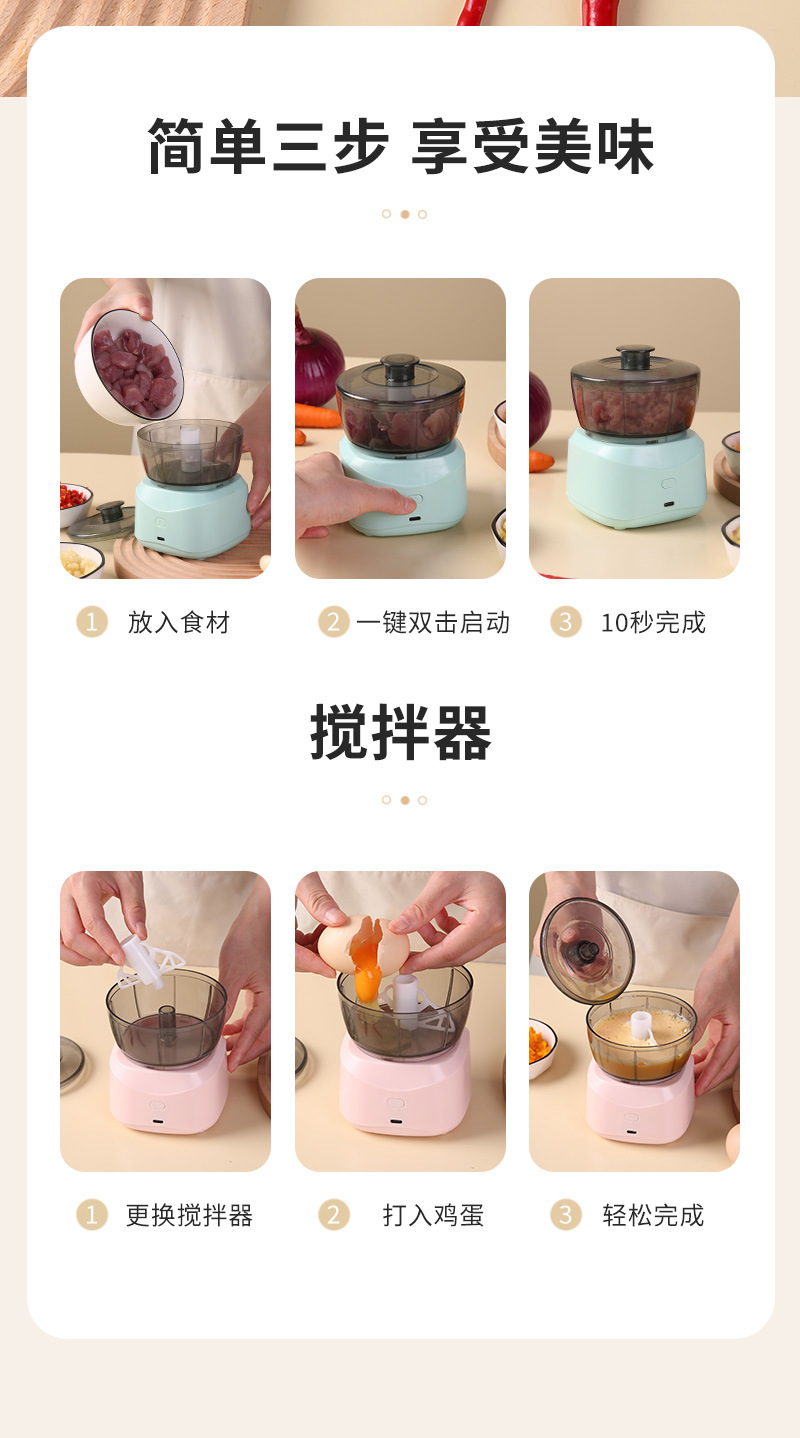 简单三步 享受美味

1 放入食材

2 一键双击启动

3 10秒完成

搅拌器

1 更换搅拌器

2 打入鸡蛋

3 轻松完成