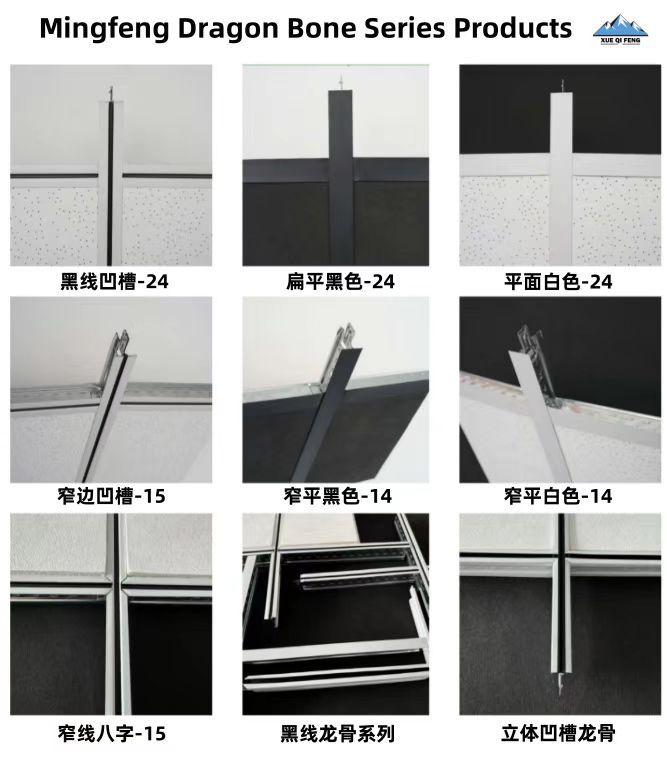 Mingfeng Dragon Bone Series Products

XUE QI FENG

黑线凹槽-24

扁平黑色-24

平面白色-24

窄边凹槽-15

窄平黑色-14

窄平白色-14

窄线八字-15

黑线龙骨系列

立体凹槽龙骨