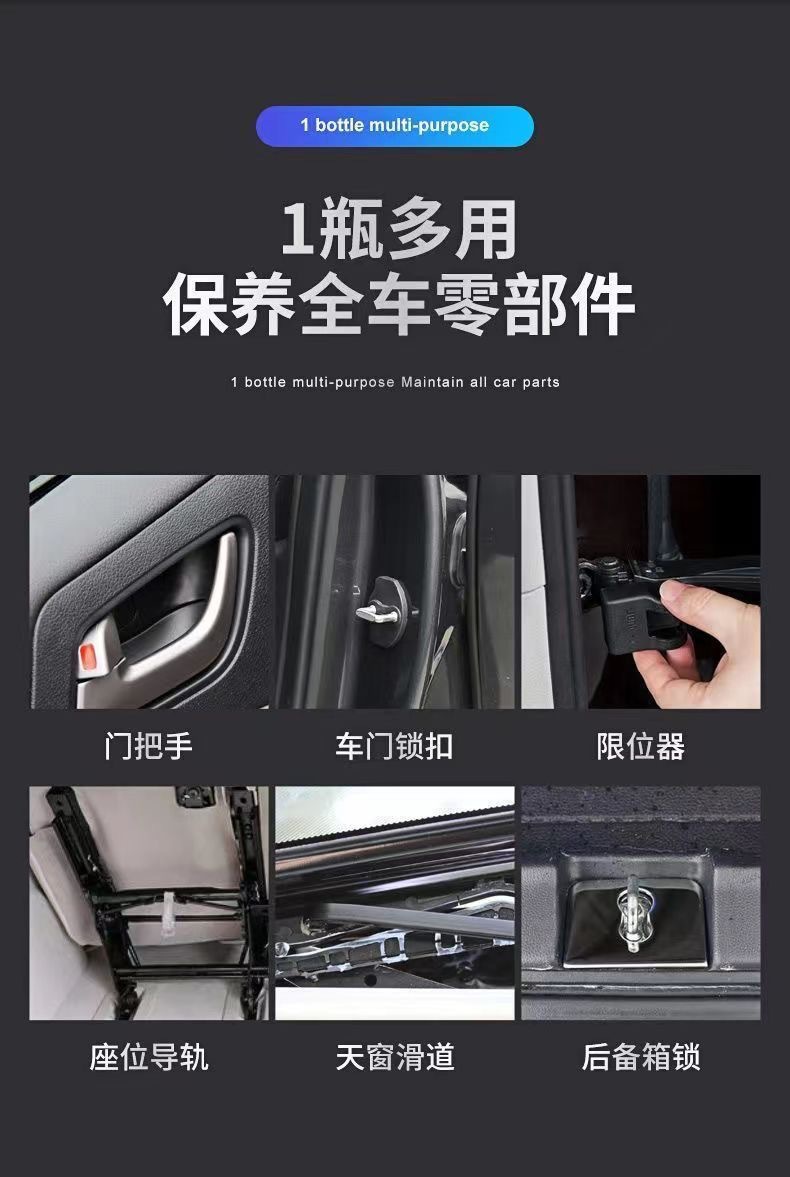 1 bottle multi-purpose

1瓶多用
保养全车零部件

1 bottle multi-purpose Maintain all car parts

门把手

车门锁扣

限位器

座位导轨

天窗滑道

后备箱锁