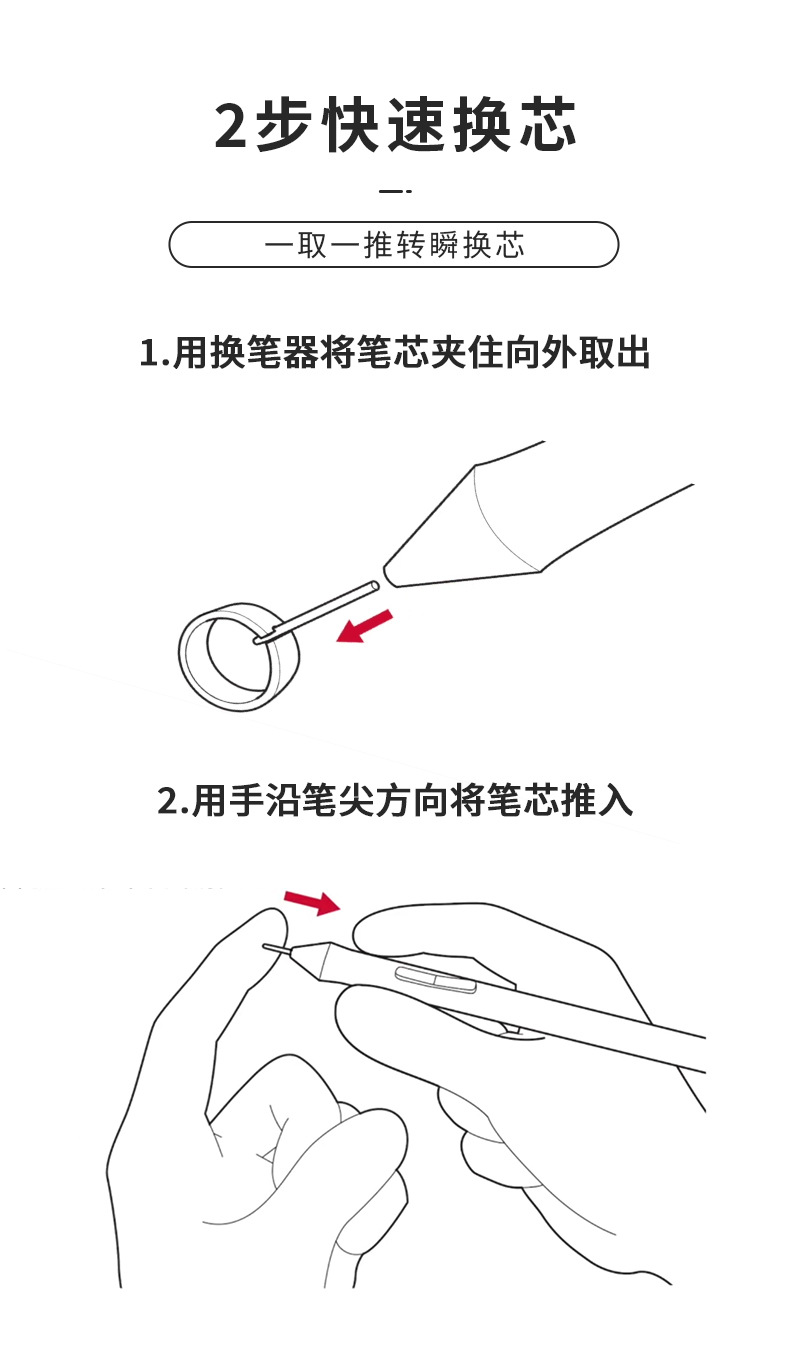 2步快速换芯

一取一推转瞬换芯

1.用换笔器将笔芯夹住向外取出

2.用手沿笔尖方向将笔芯推入