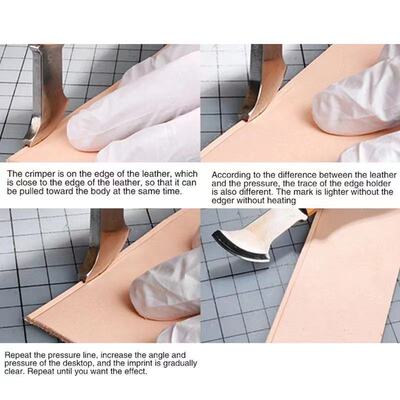 The crimper is on the edge of the leather, which is close to the edge of the leather, so that it can be pulled toward the body at the same time.

According to the difference between the leather and the pressure, the trace of the edge holder is also different. The mark is lighter without the edger without heating

Repeat the pressure line, increase the angle and pressure of the desktop, and the imprint is gradually clear. Repeat until you want the effect.