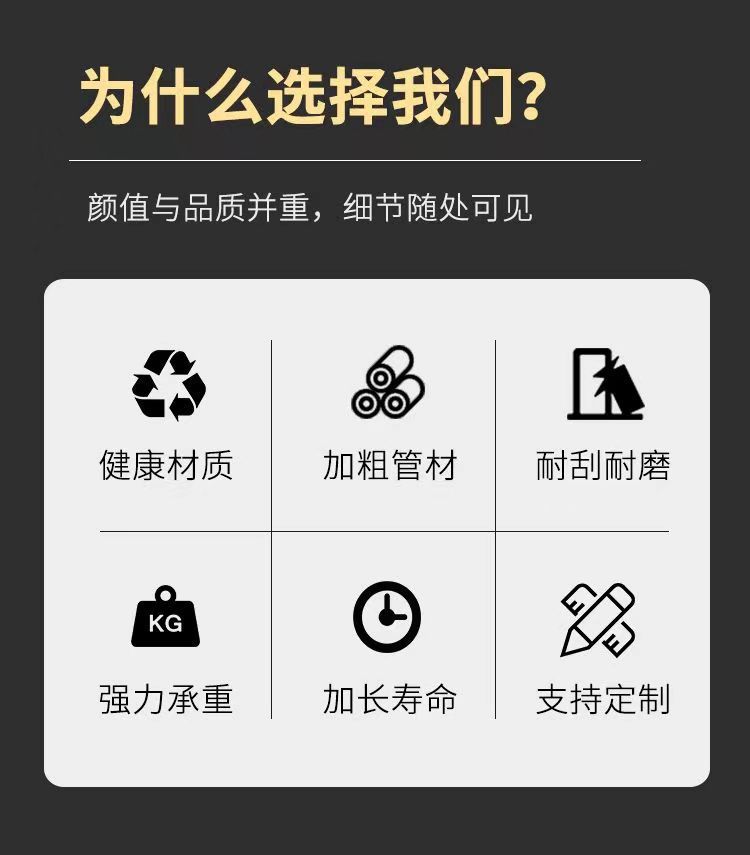 为什么选择我们?

颜值与品质并重，细节随处可见

健康材质

加粗管材

耐刮耐磨

KG

强力承重

加长寿命

支持定制