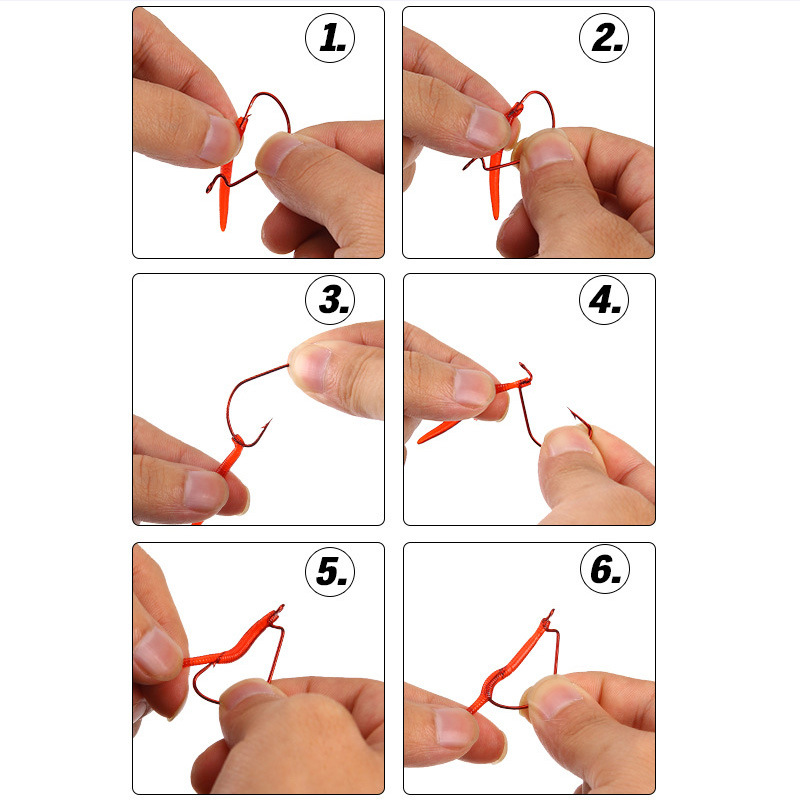 1.

2.

3.

4.

5.

6.