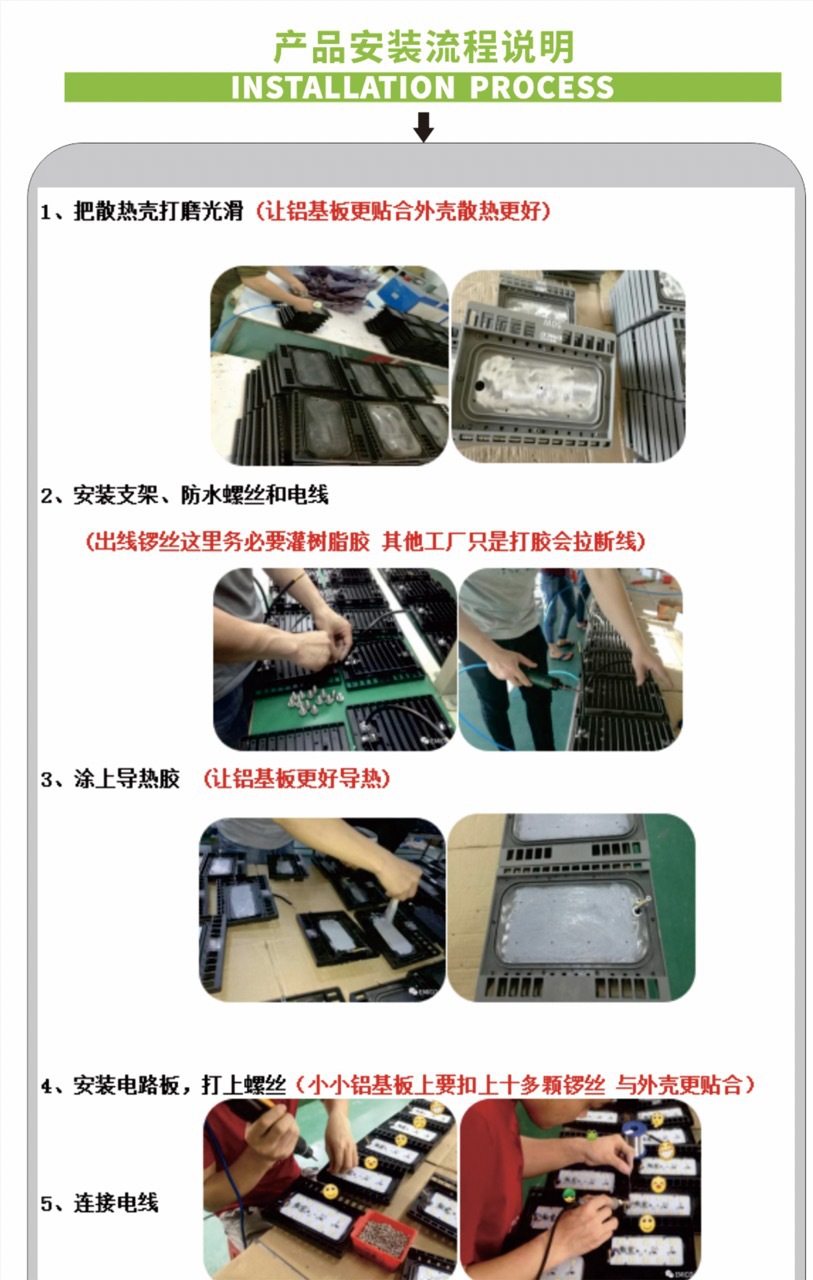 产品安装流程说明
INSTALLATION PROCESS

1、把散热壳打磨光滑（让铝基板更贴合外壳散热更好）

2、安装支架、防水螺丝和电线

（出线锣丝这里务必要灌树脂胶 其他工厂只是打胶会拉断线）

3、涂上导热胶 （让铝基板更好导热）

4、安装电路板，打上螺丝（小小铝基板上要扣上十多颗锣丝 与外壳更贴合）

5、连接电线