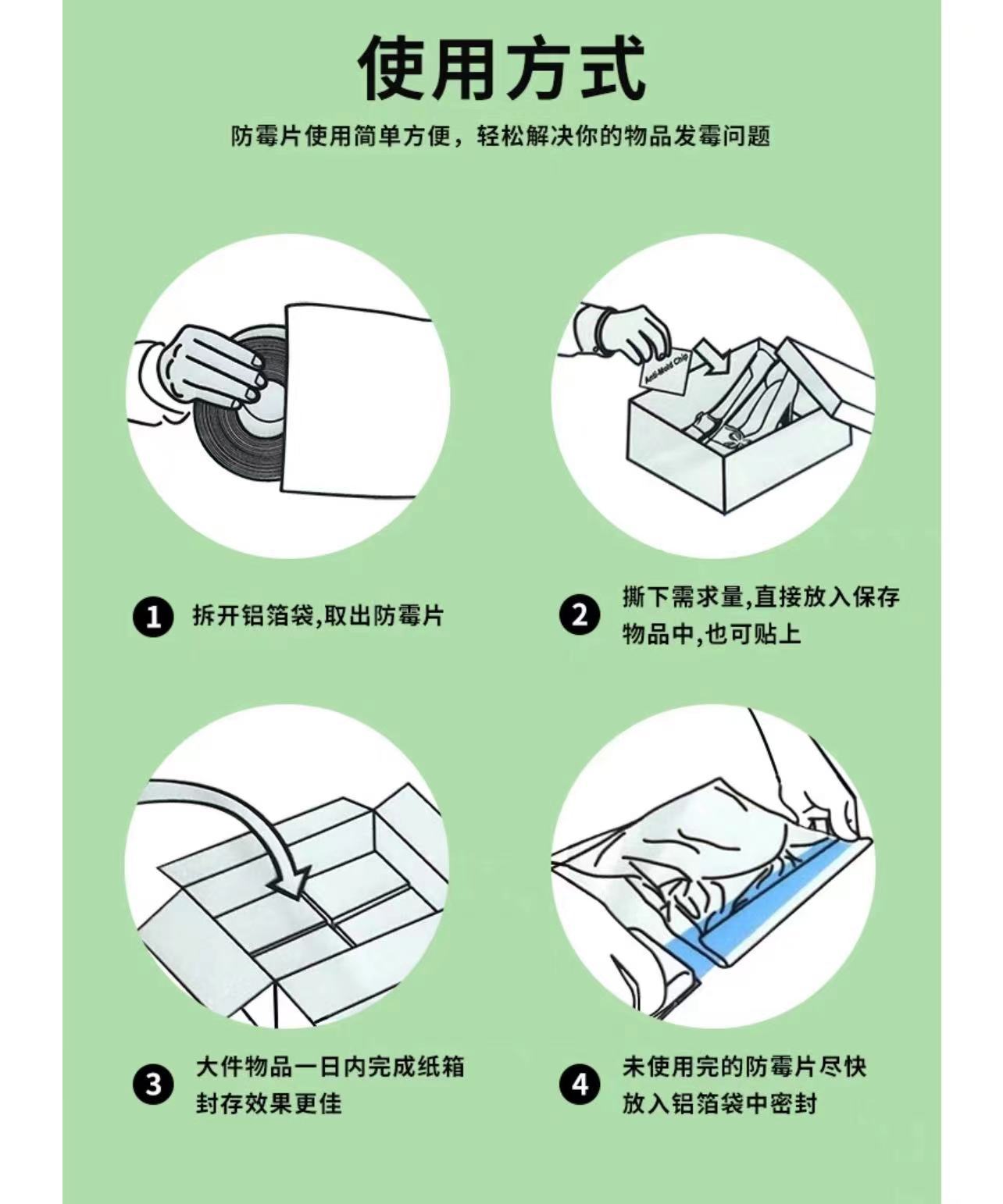 使用方式

防霉片使用简单方便，轻松解决你的物品发霉问题

Anti-Mold Chip

1 拆开铝箔袋,取出防霉片

2 撕下需求量,直接放入保存物品中,也可贴上

3 大件物品一日内完成纸箱封存效果更佳

4 未使用完的防霉片尽快放入铝箔袋中密封