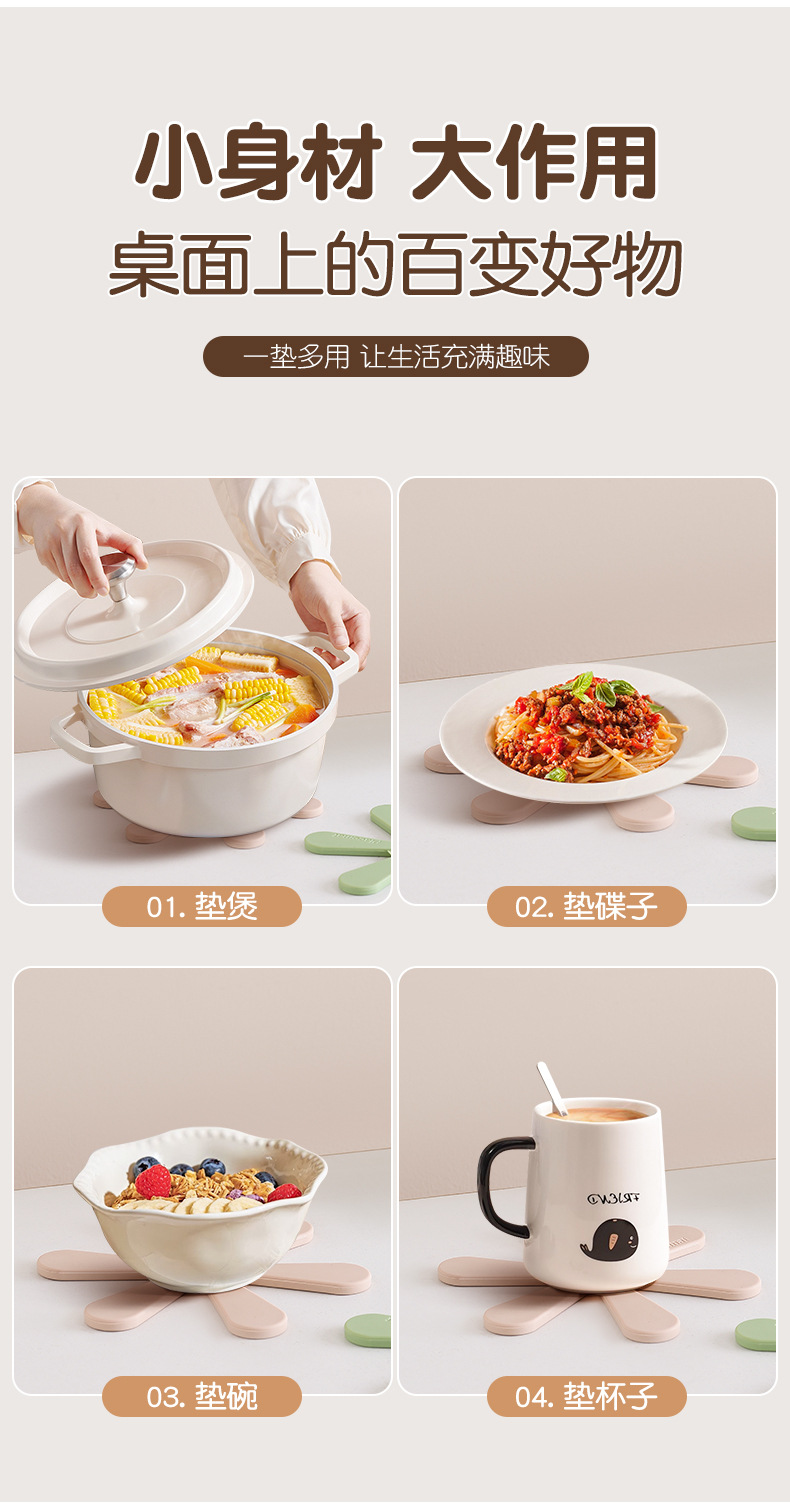 小身材 大作用
桌面上的百变好物

一垫多用 让生活充满趣味

01. 垫煲

02. 垫碟子

03. 垫碗

04. 垫杯子