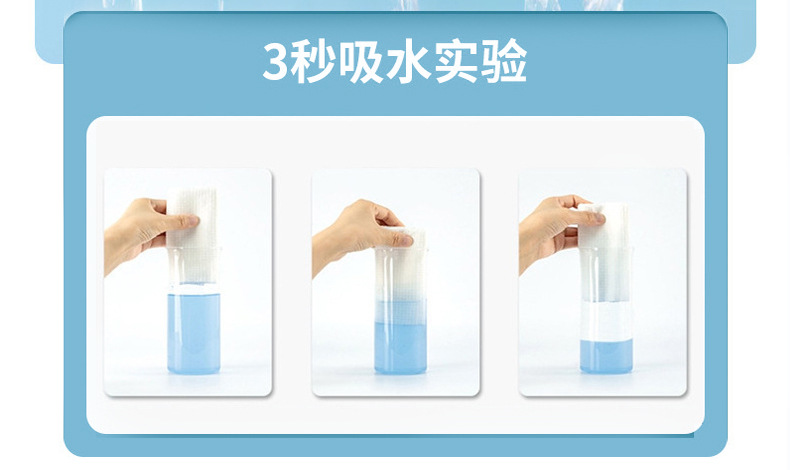 3秒吸水实验