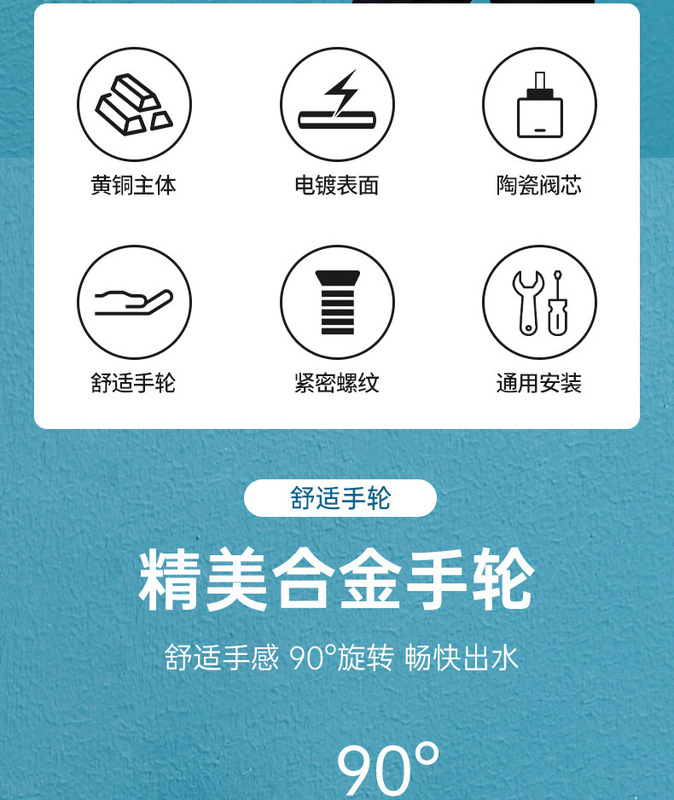 黄铜主体

电镀表面

陶瓷阀芯

舒适手轮

紧密螺纹

通用安装

舒适手轮

精美合金手轮

舒适手感 90°旋转 畅快出水

90°