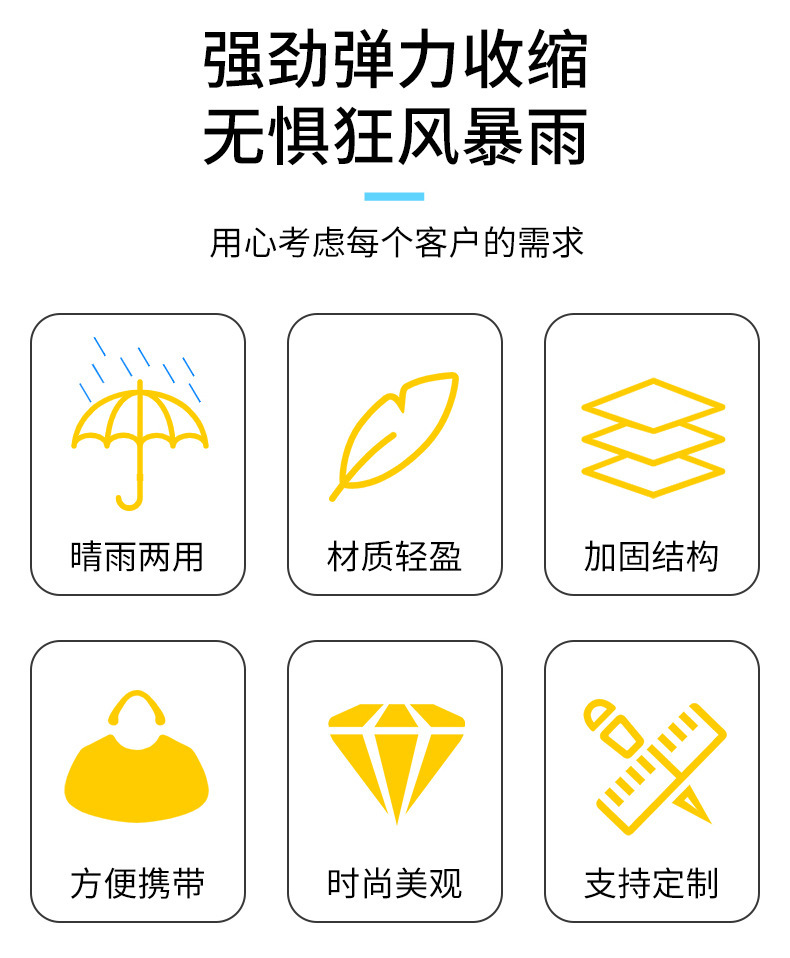 强劲弹力收缩
无惧狂风暴雨

用心考虑每个客户的需求

晴雨两用

材质轻盈

加固结构

方便携带

时尚美观

支持定制