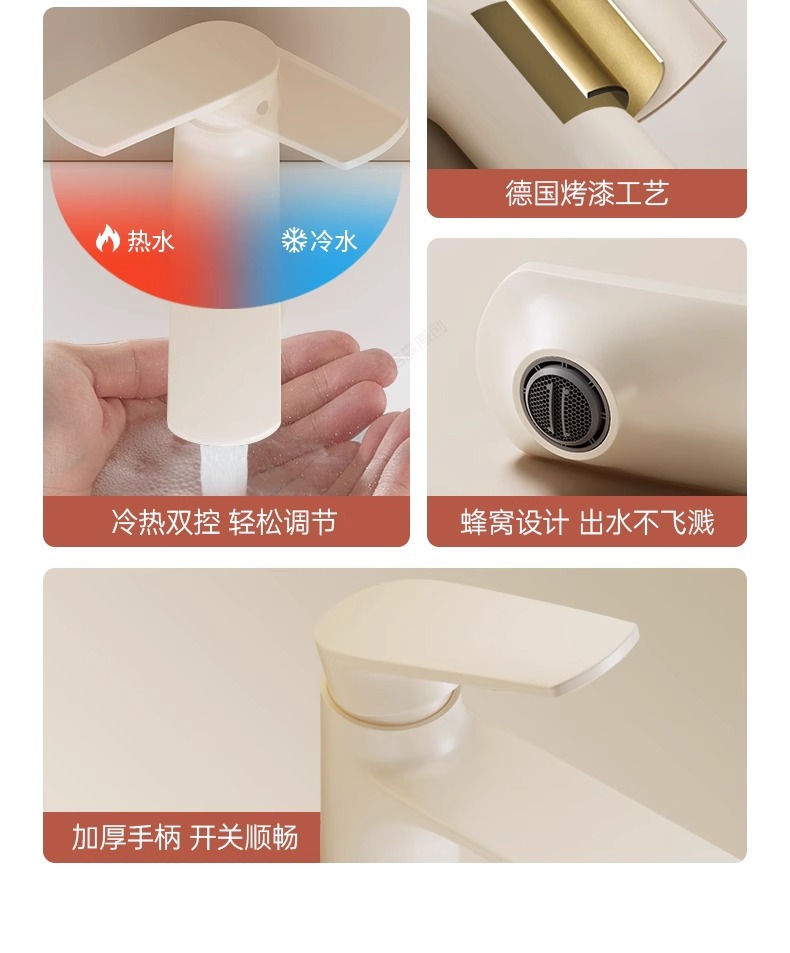 热水

冷水

冷热双控 轻松调节

德国烤漆工艺

蜂窝设计 出水不飞溅

加厚手柄 开关顺畅