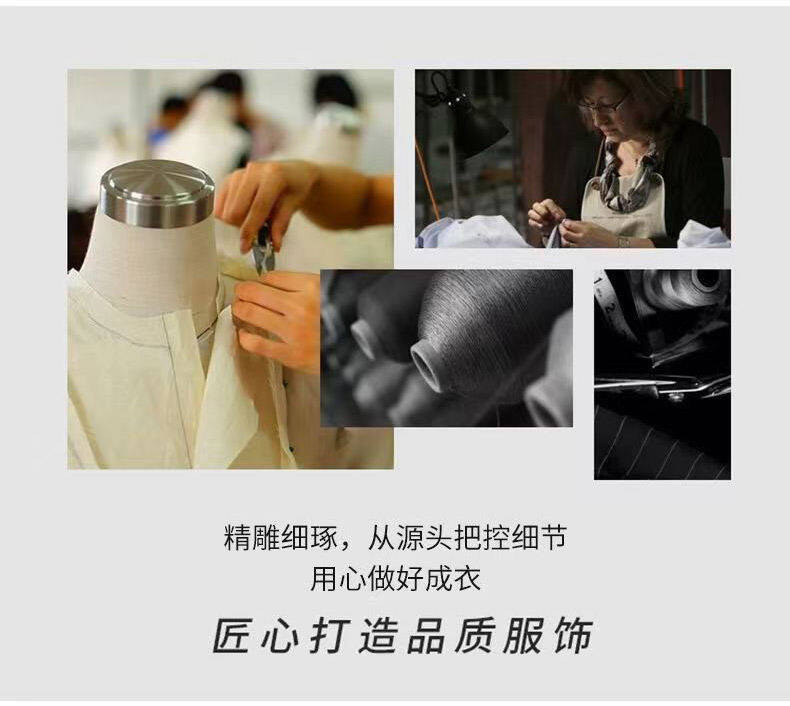 精雕细琢，从源头把控细节
用心做好成衣

匠心打造品质服饰